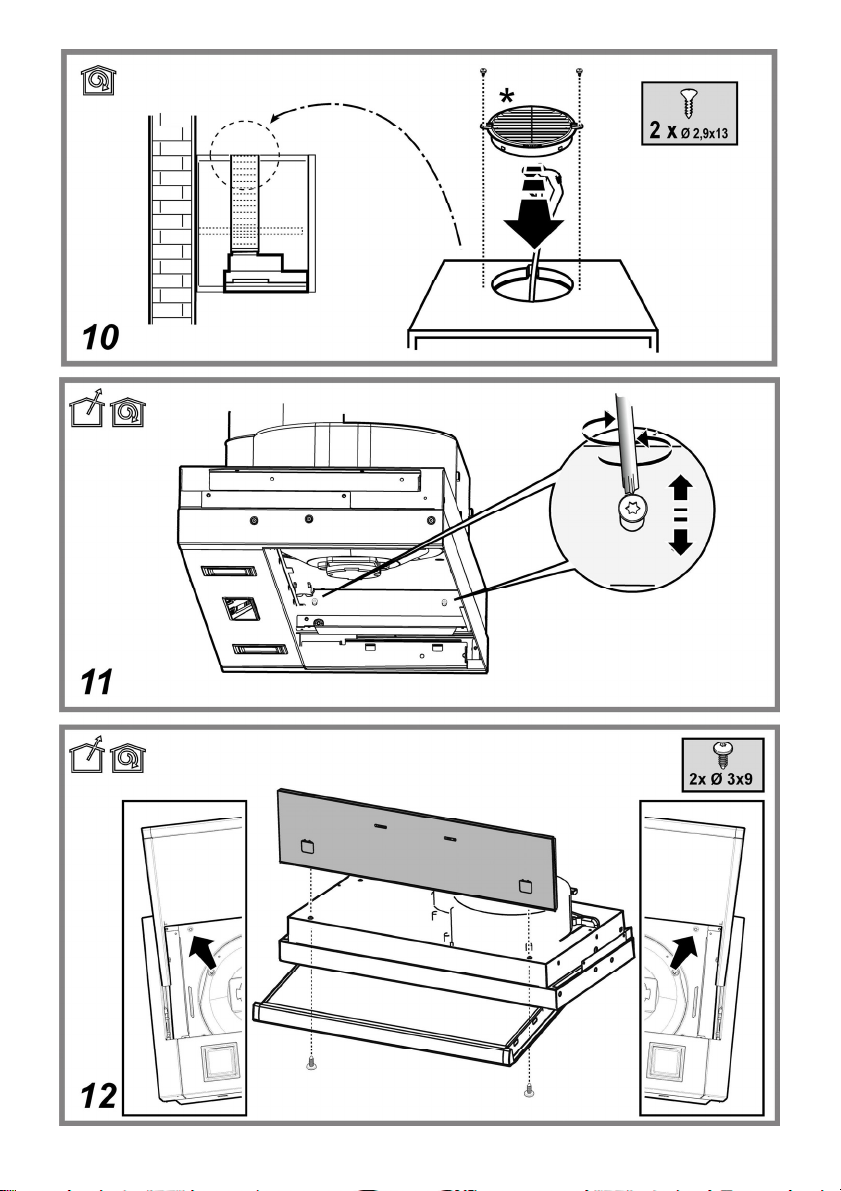 *

2 x Ø 2,9x13

10

11

2x Ø 3x9

12