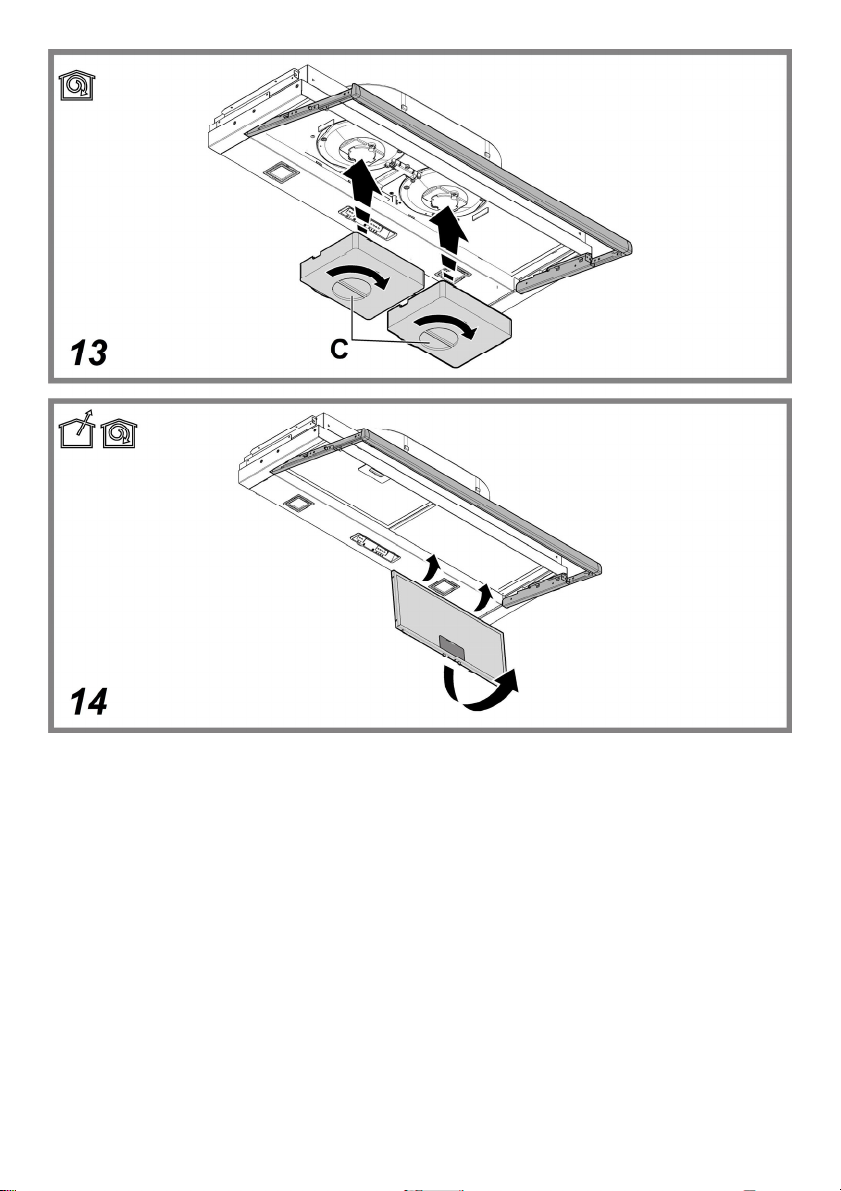 13
C

14