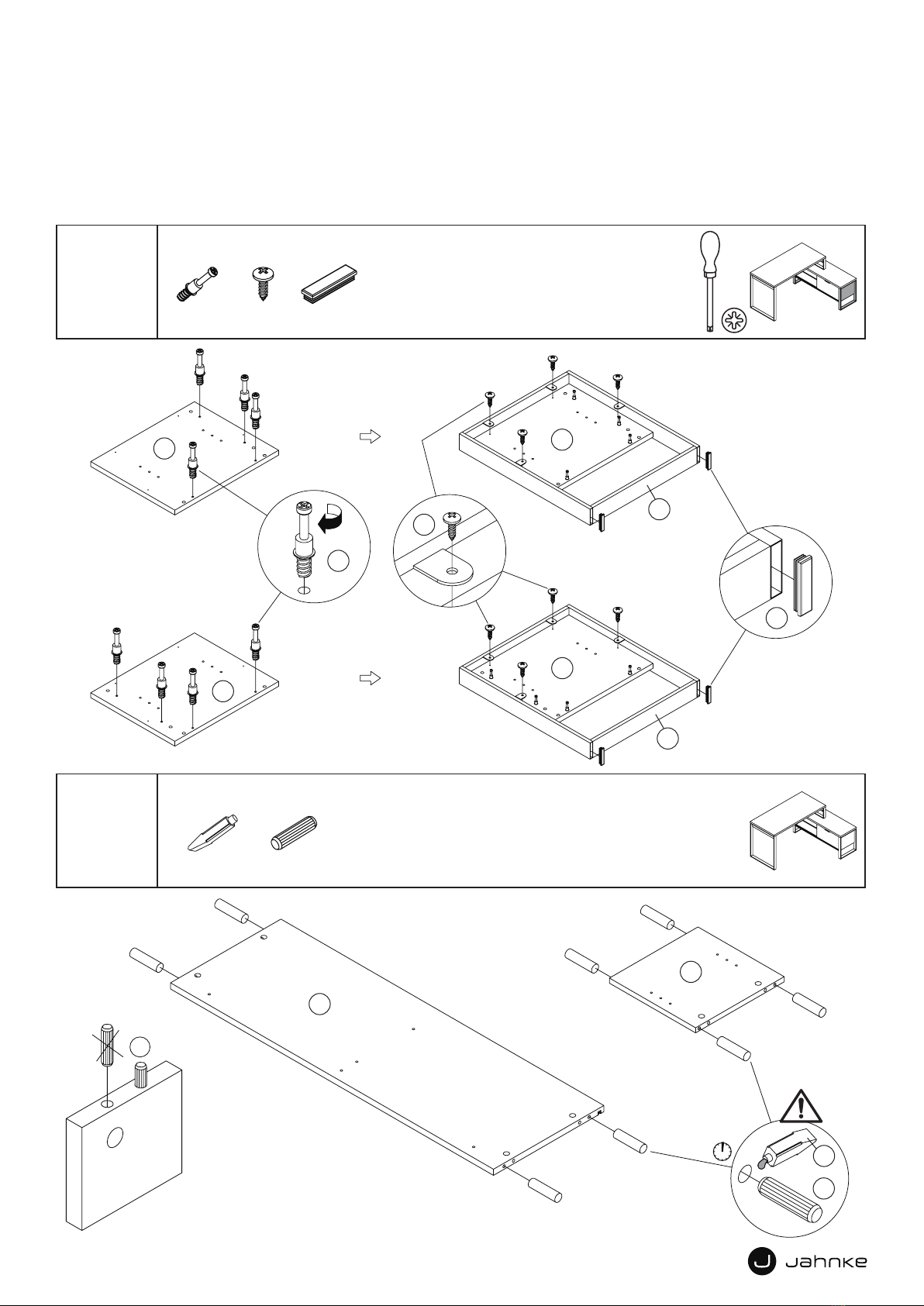 Jahnke