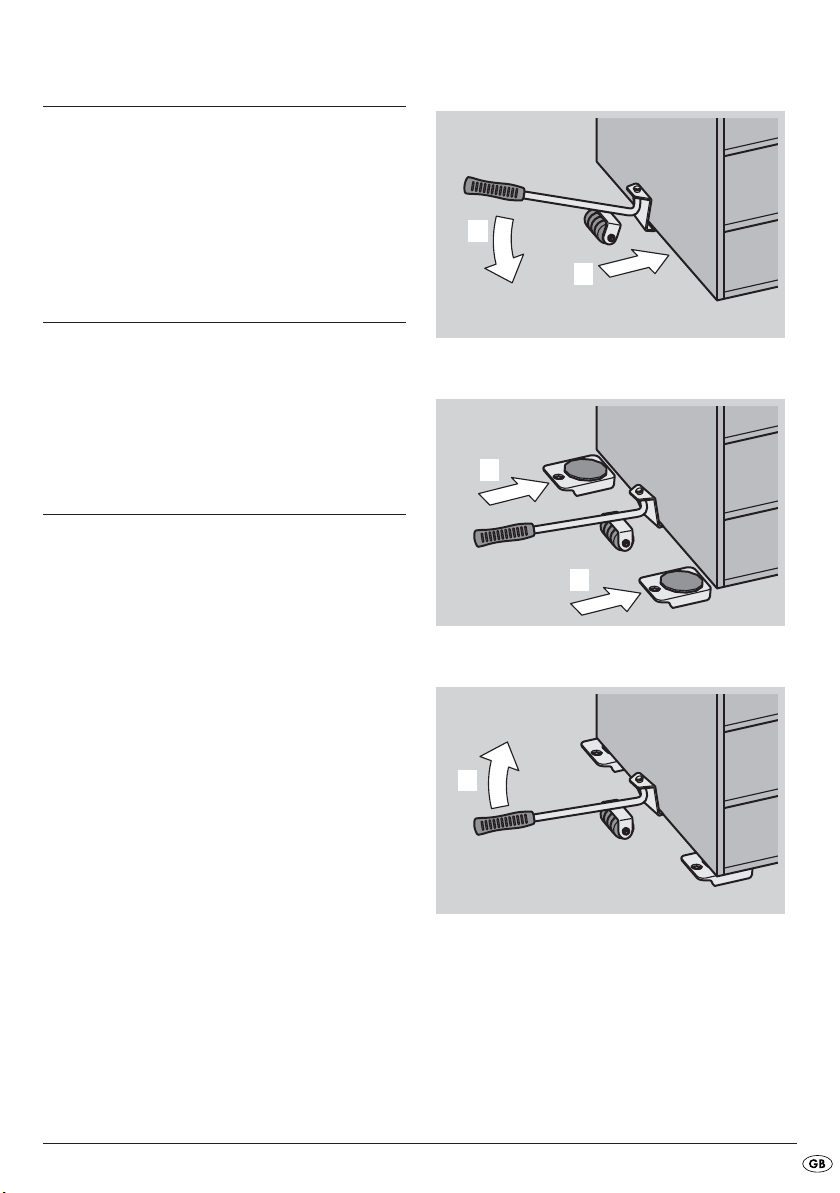 GB