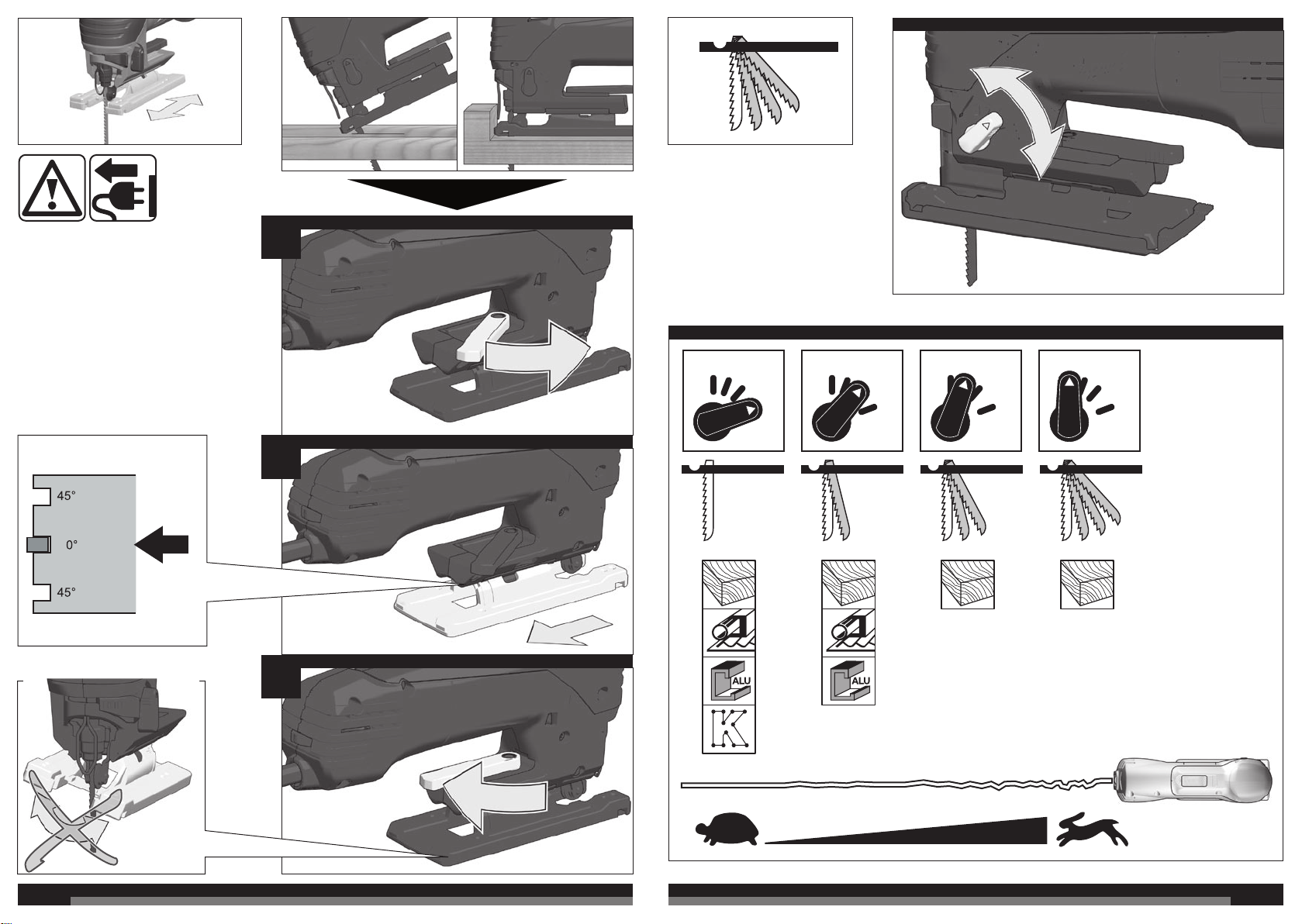 45°

0°

45°

ALU

ALU

K