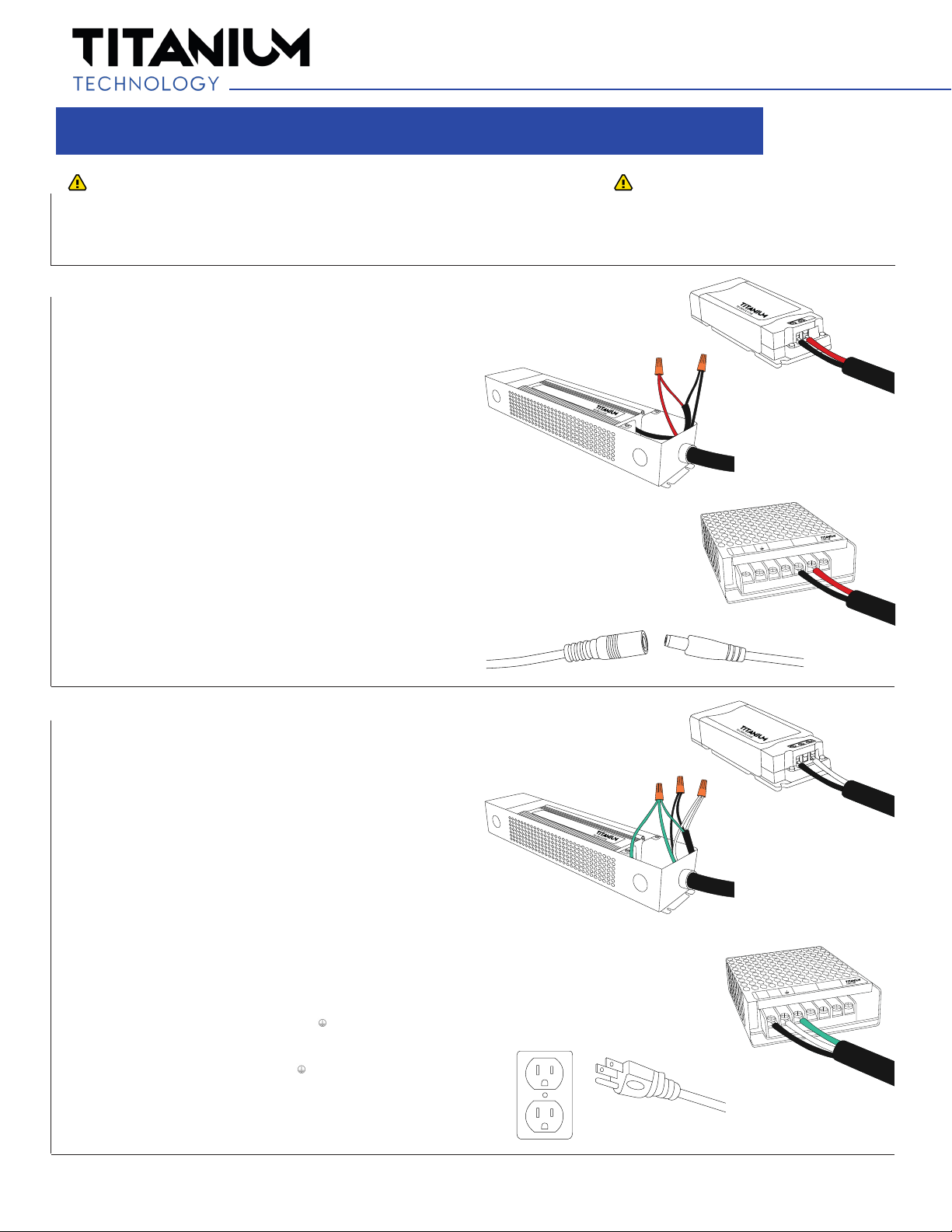 TITANIUM
TECHNOLOGY

TITANIUM

TITANIUM

TITANIUM

TITANIUM

TITANIUM

TITANIUM