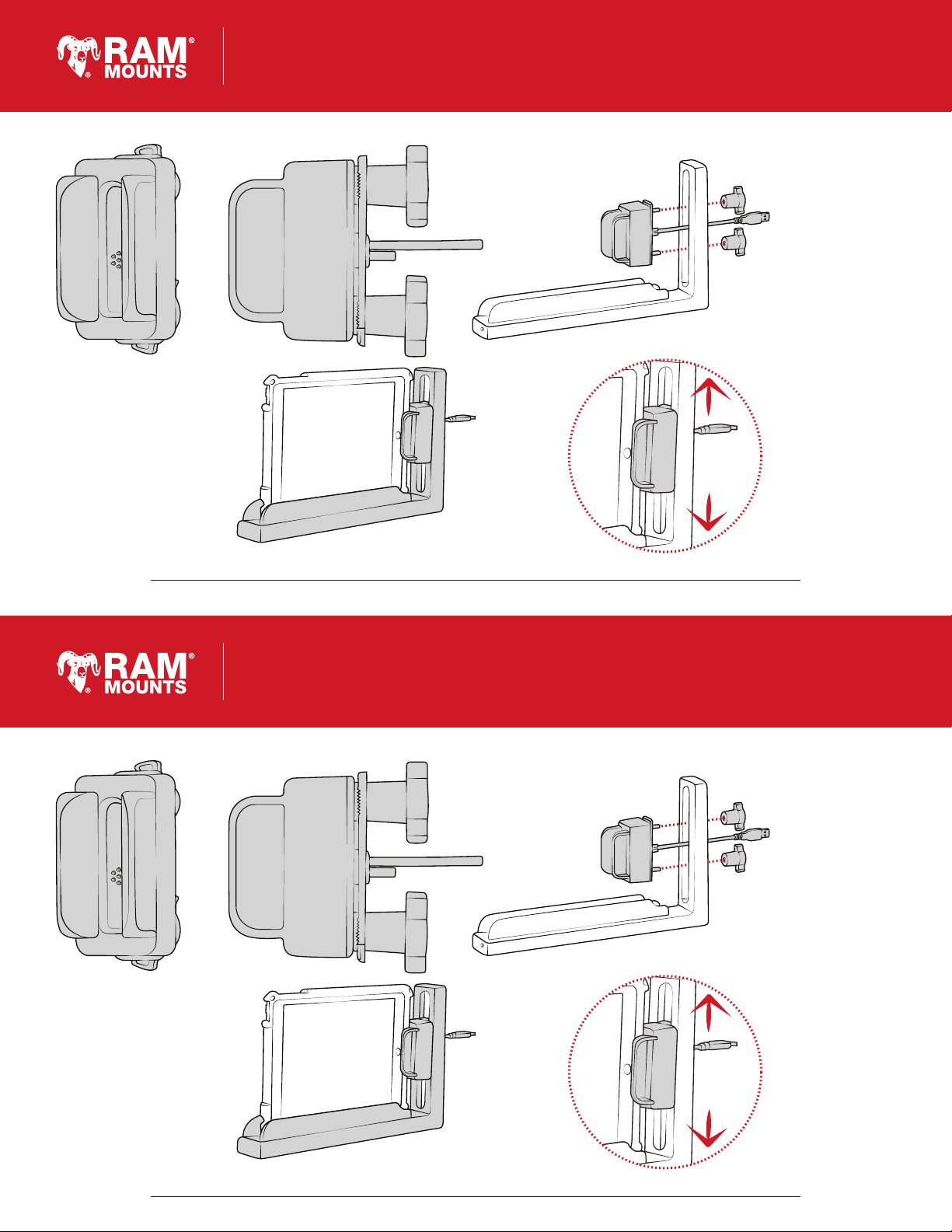 RAM® MOUNTS

RAM® MOUNTS