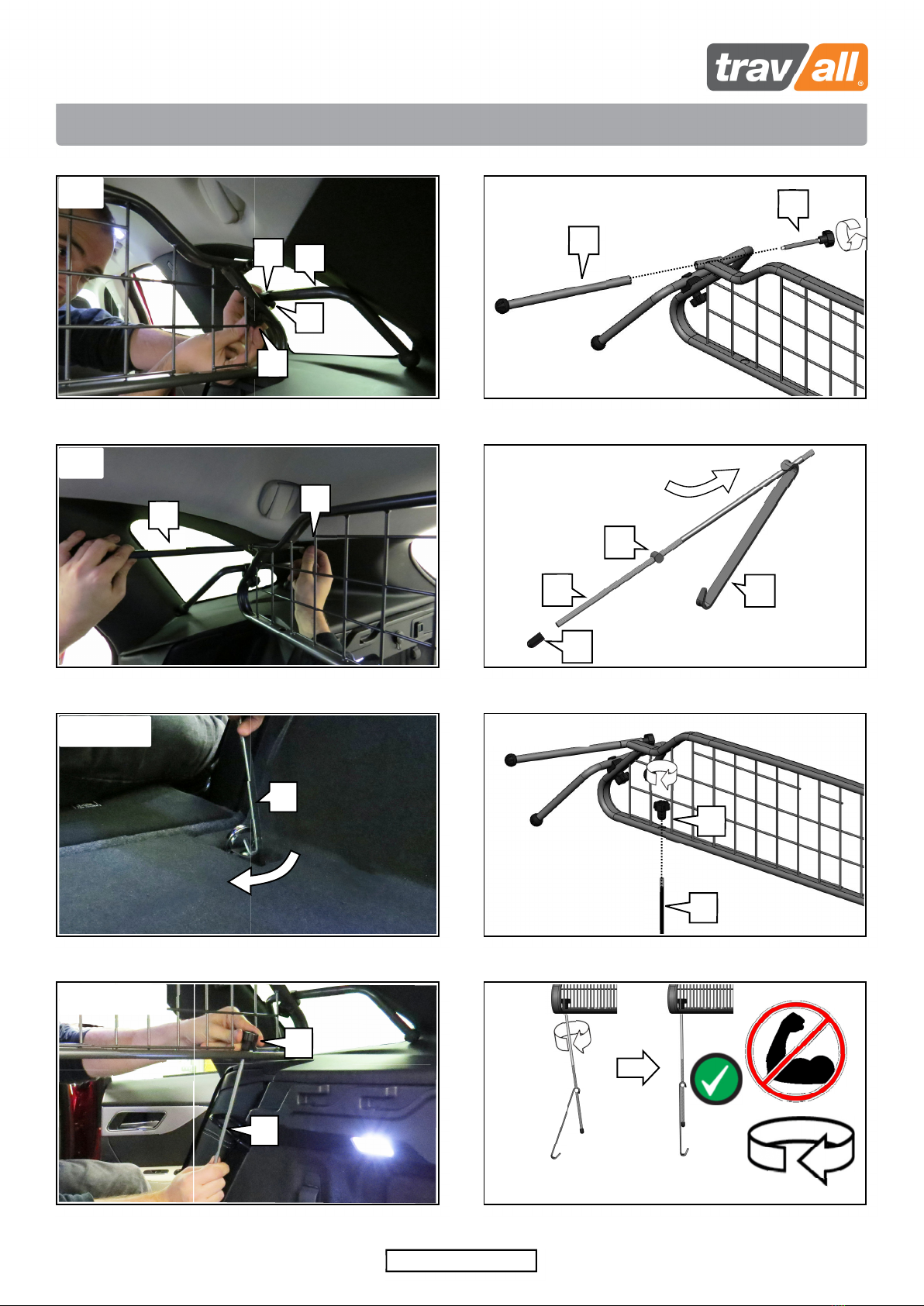 trav/all®