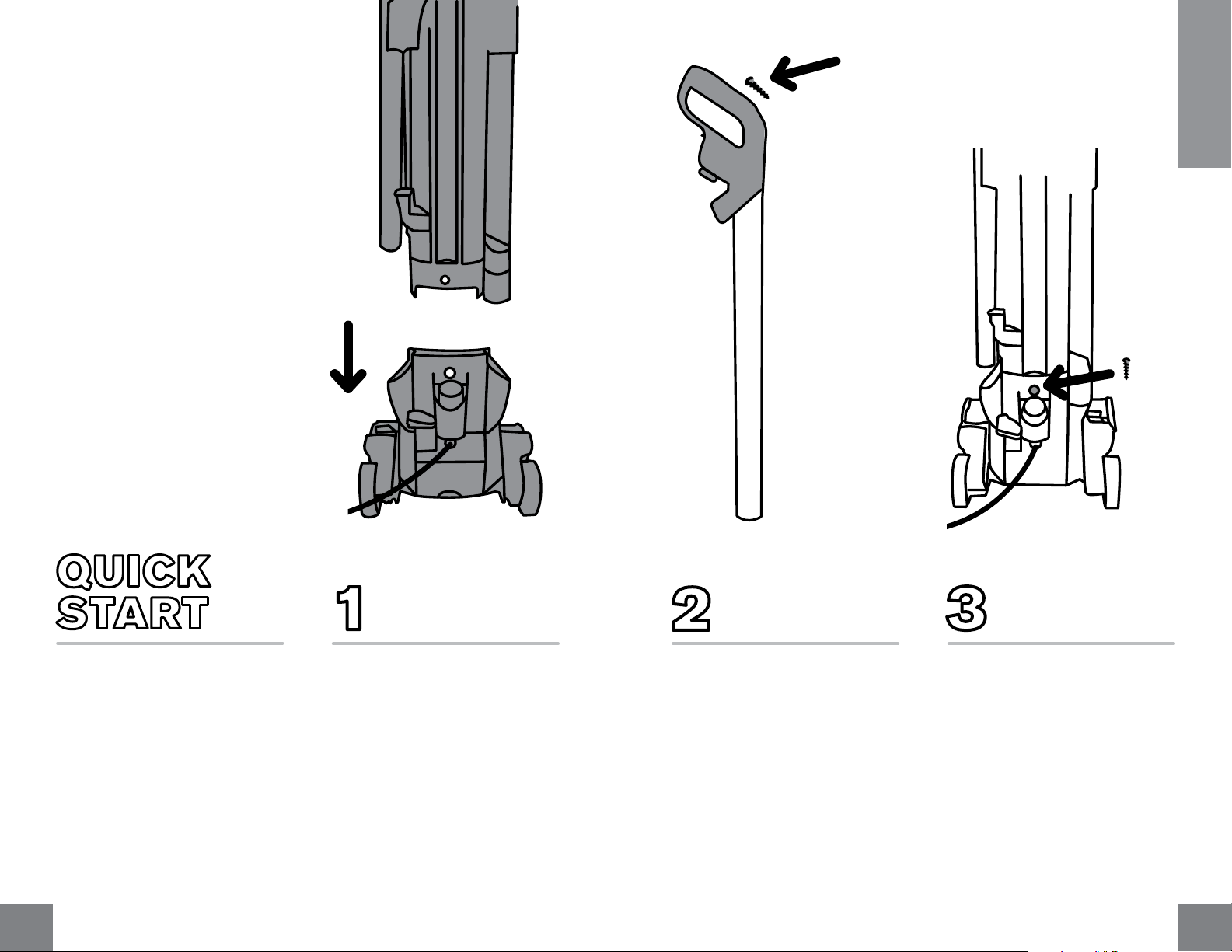 QUICK START

1

2

3