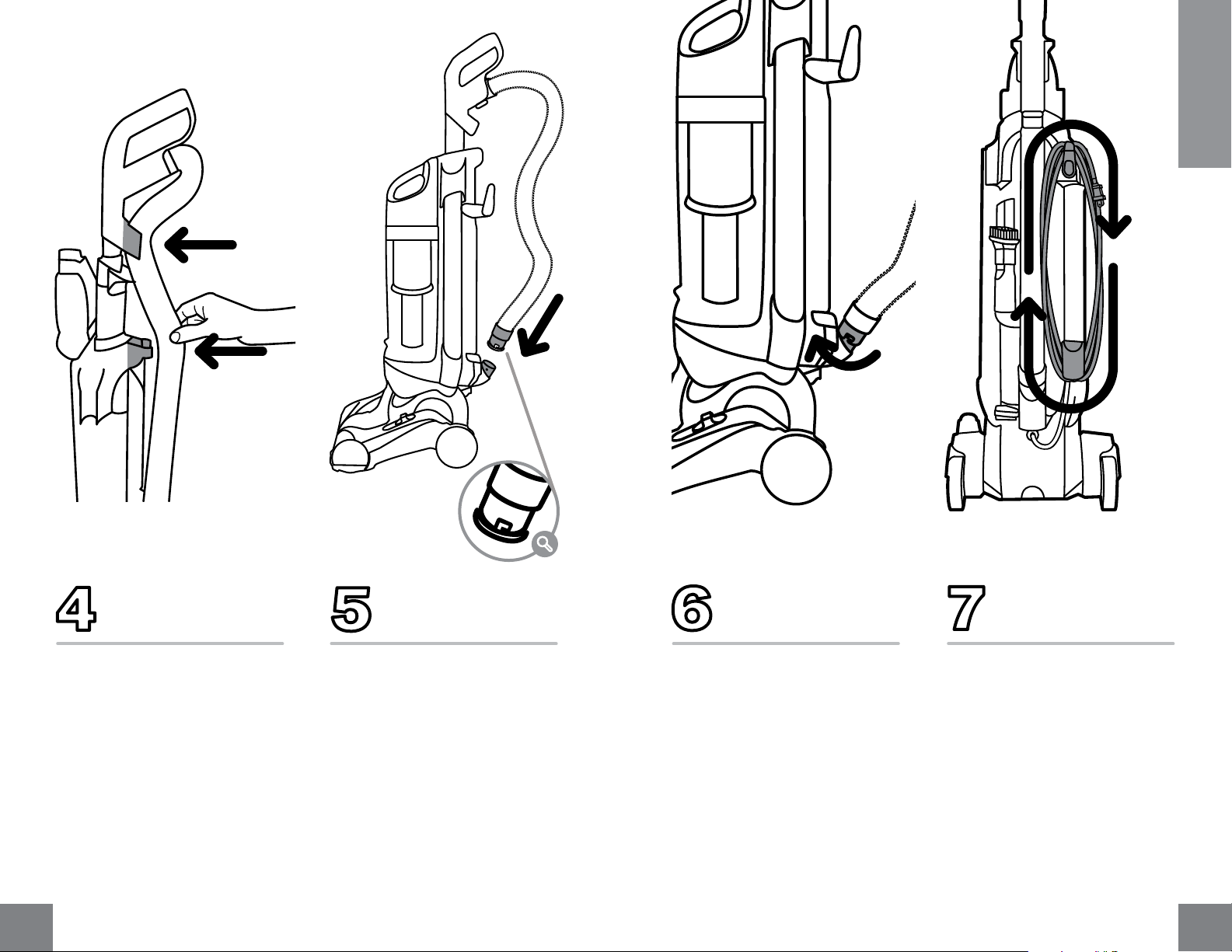 4

5

6

7