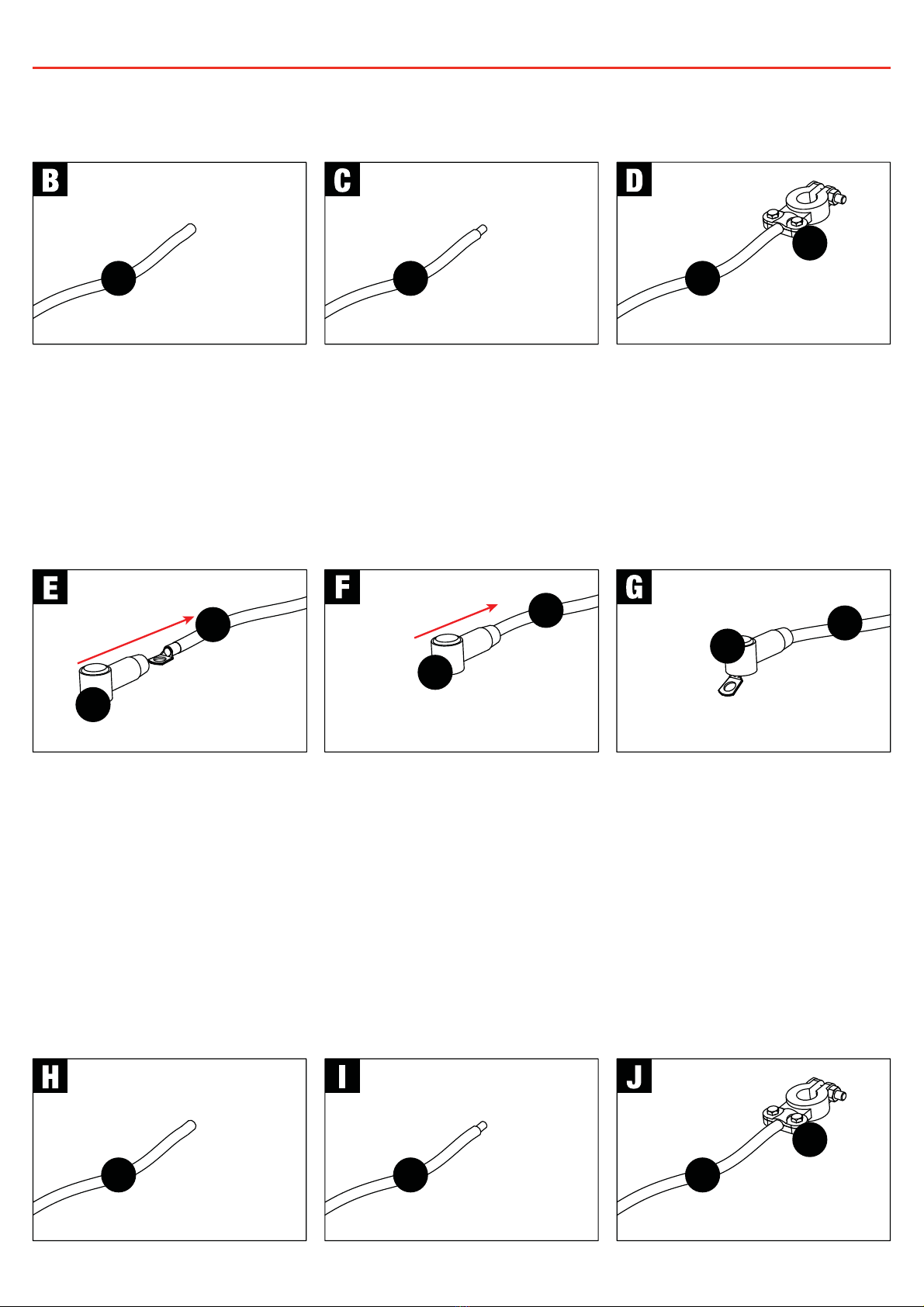 B

C

D

E

F

G

H

I

J