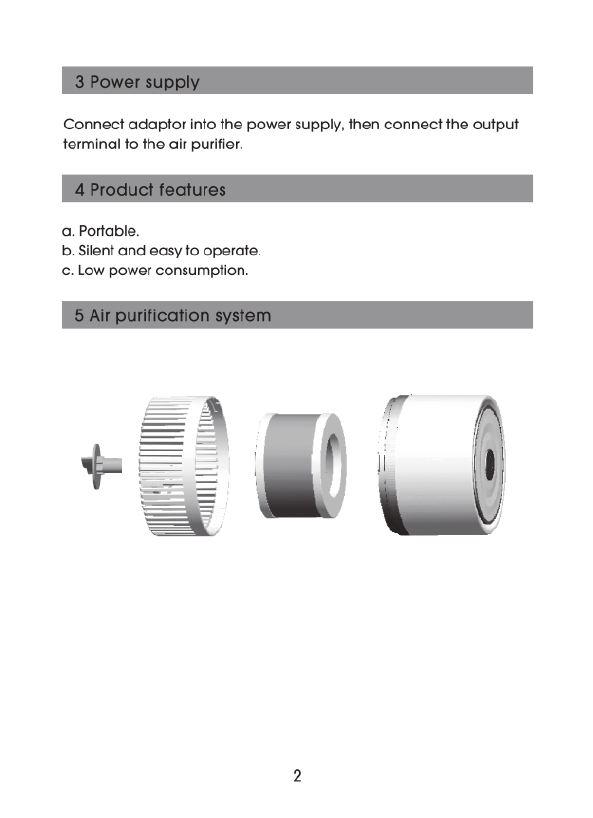 3 Power supply

Connect adaptor into the power supply, then connect the output terminal to the air purifier.

4 Product features

a. Portable.
b. Silent and easy to operate.
c. Low power consumption.

5 Air purification system

2