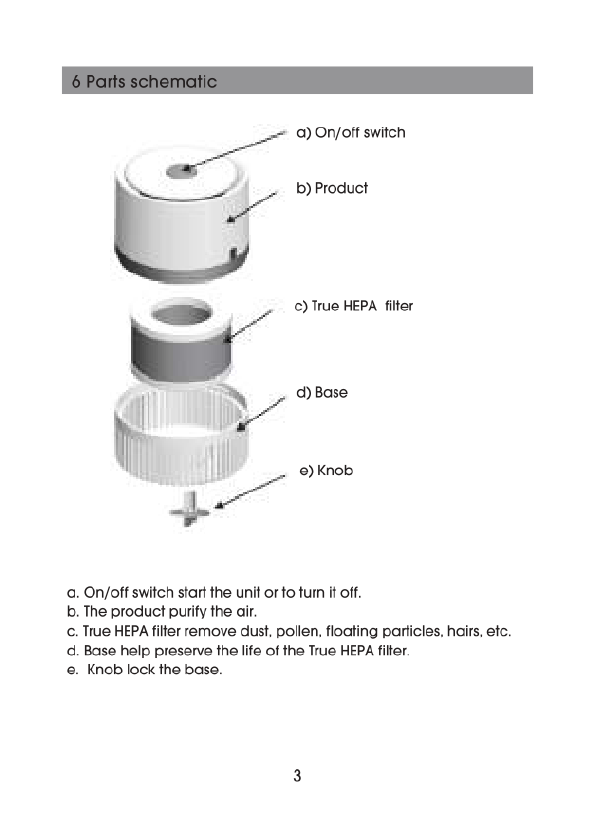 6 Parts schematic

a) On/off switch

b) Product

c) True HEPA filter

d) Base

e) Knob

a. On/off switch start the unit or to turn it off.
b. The product purify the air.
c. True HEPA filter remove dust, pollen, floating particles, hairs, etc.
d. Base help preserve the life of the True HEPA filter.
e. Knob lock the base.

3