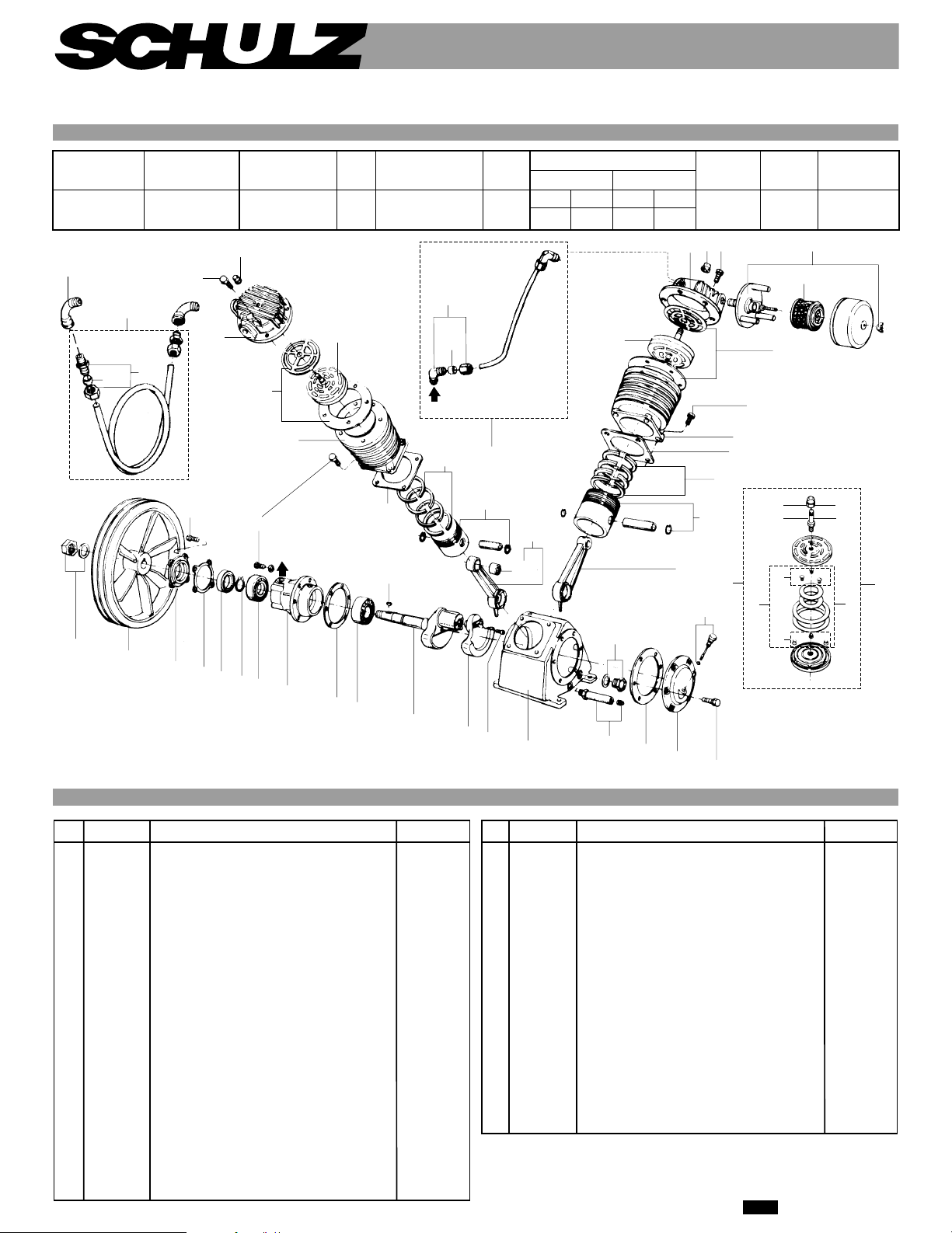 SCHULZ