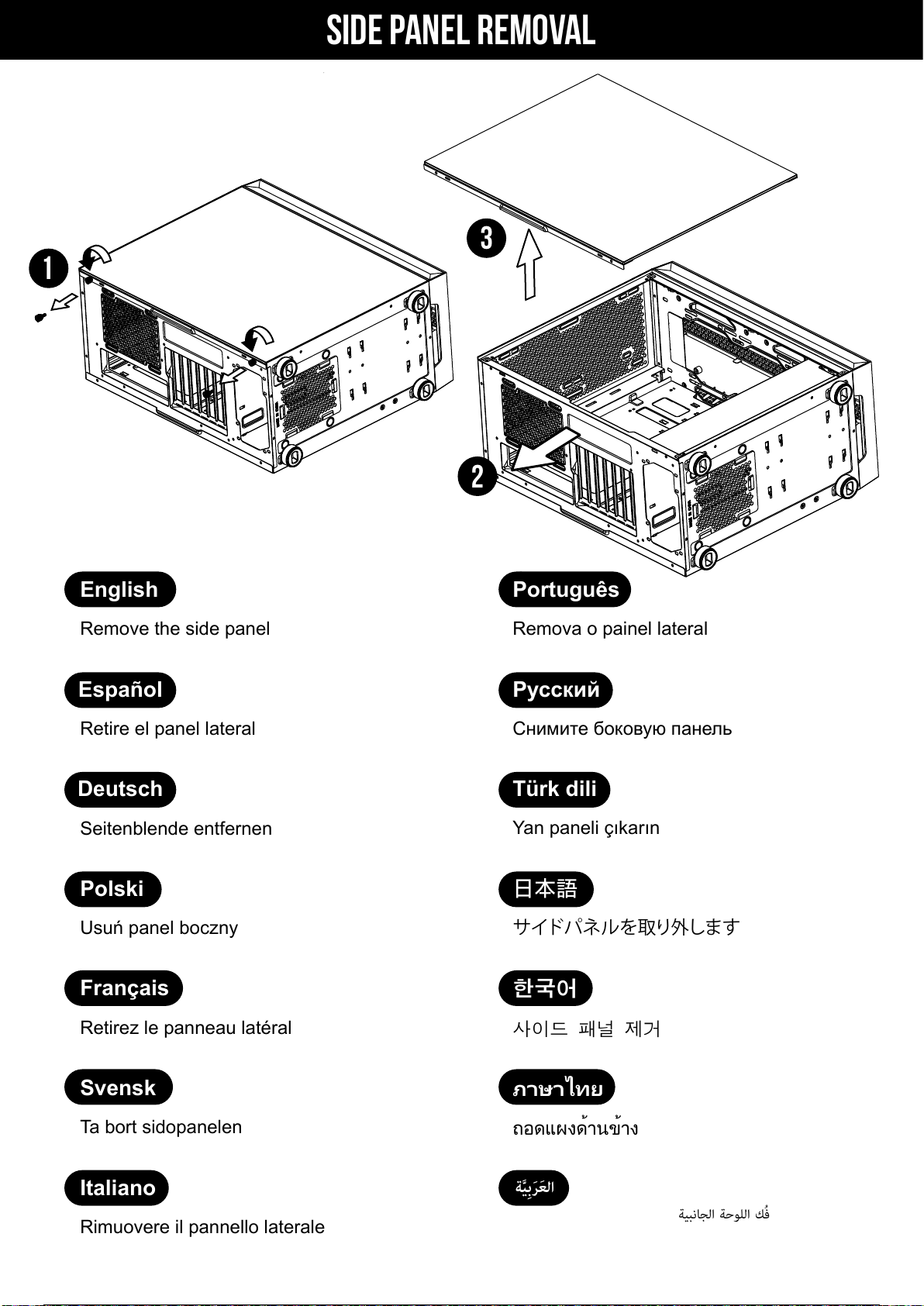 SIDE PANEL REMOVAL

1

3

2

English

Remove the side panel

Español

Retire el panel lateral

Deutsch

Seitenblende entfernen

Polski

Usuń panel boczny

Français

Retirez le panneau latéral

Svensk

Ta bort sidopanelen

Italiano

Rimuovere il pannello laterale

Português

Remova o painel lateral

Русский

Снимите боковую панель

Türk dili

Yan paneli çıkarın

日本語

サイドパネルを取り外します

한국어

사이드 패널 제거

ภาษาไทย

ถอดแผงด้านข้าง

العَرَبِيَّة

فُك اللوحة الجانبية