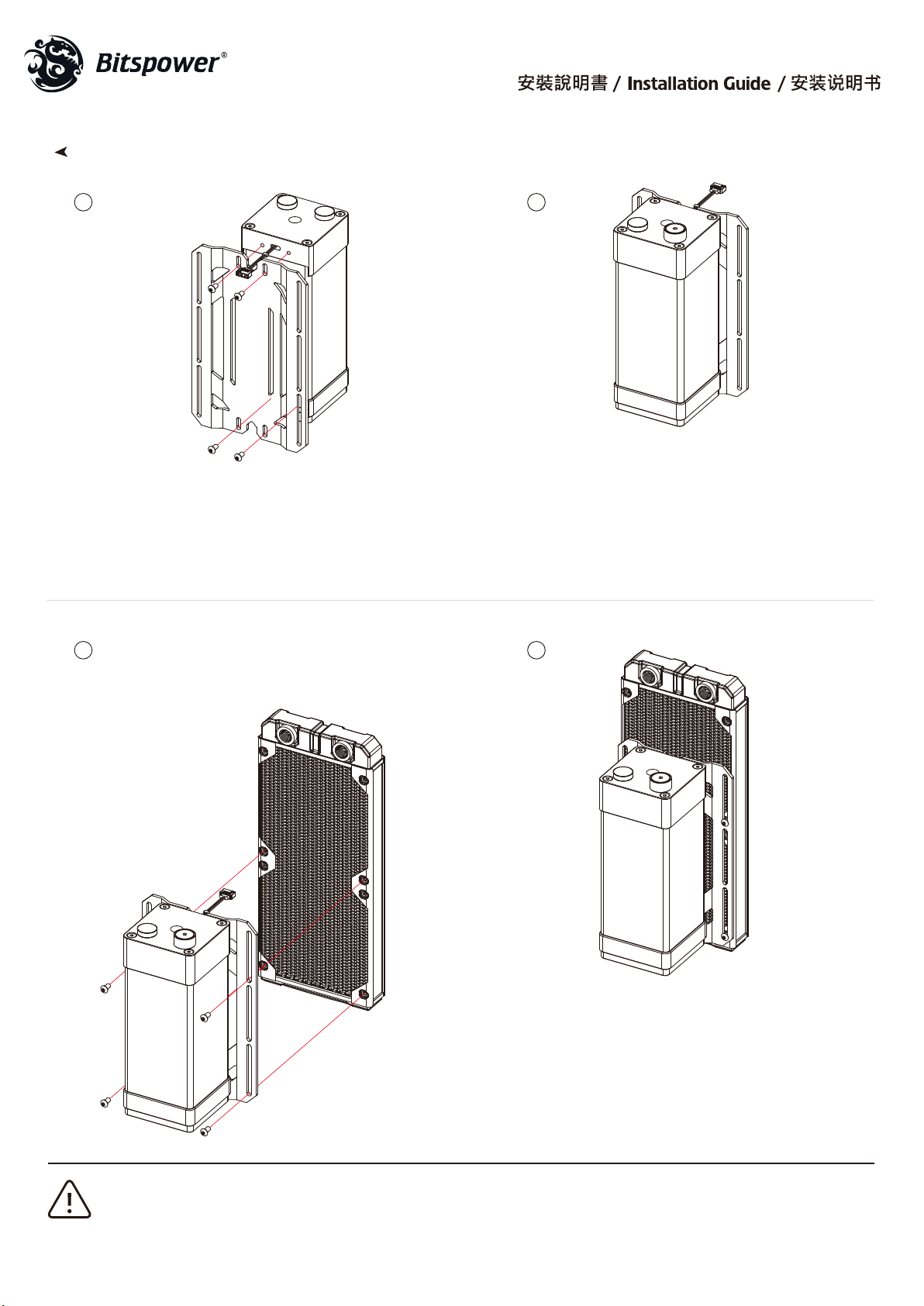 Bitspower®

安裝說明書 / Installation Guide / 安装说明书