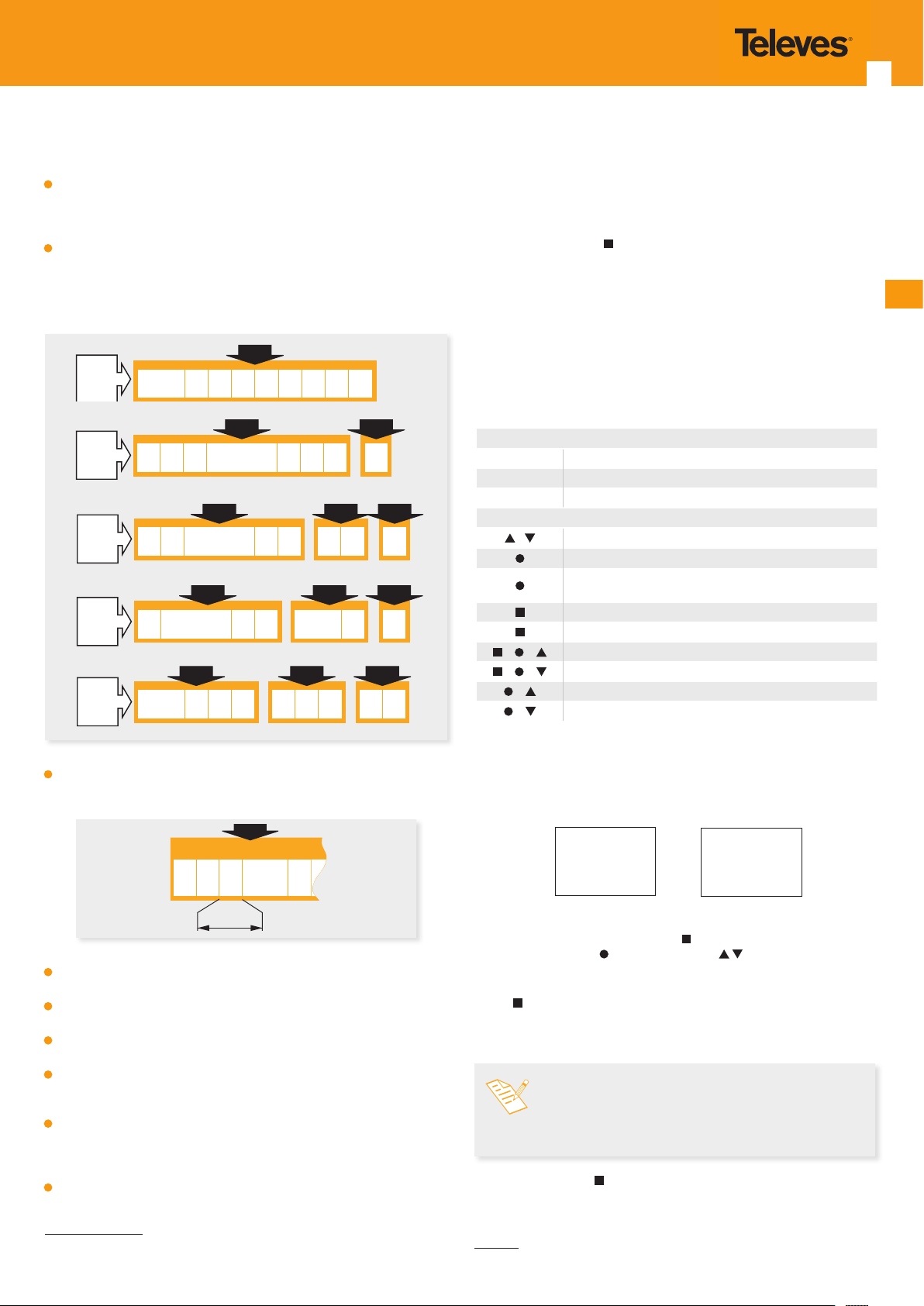 Televes®