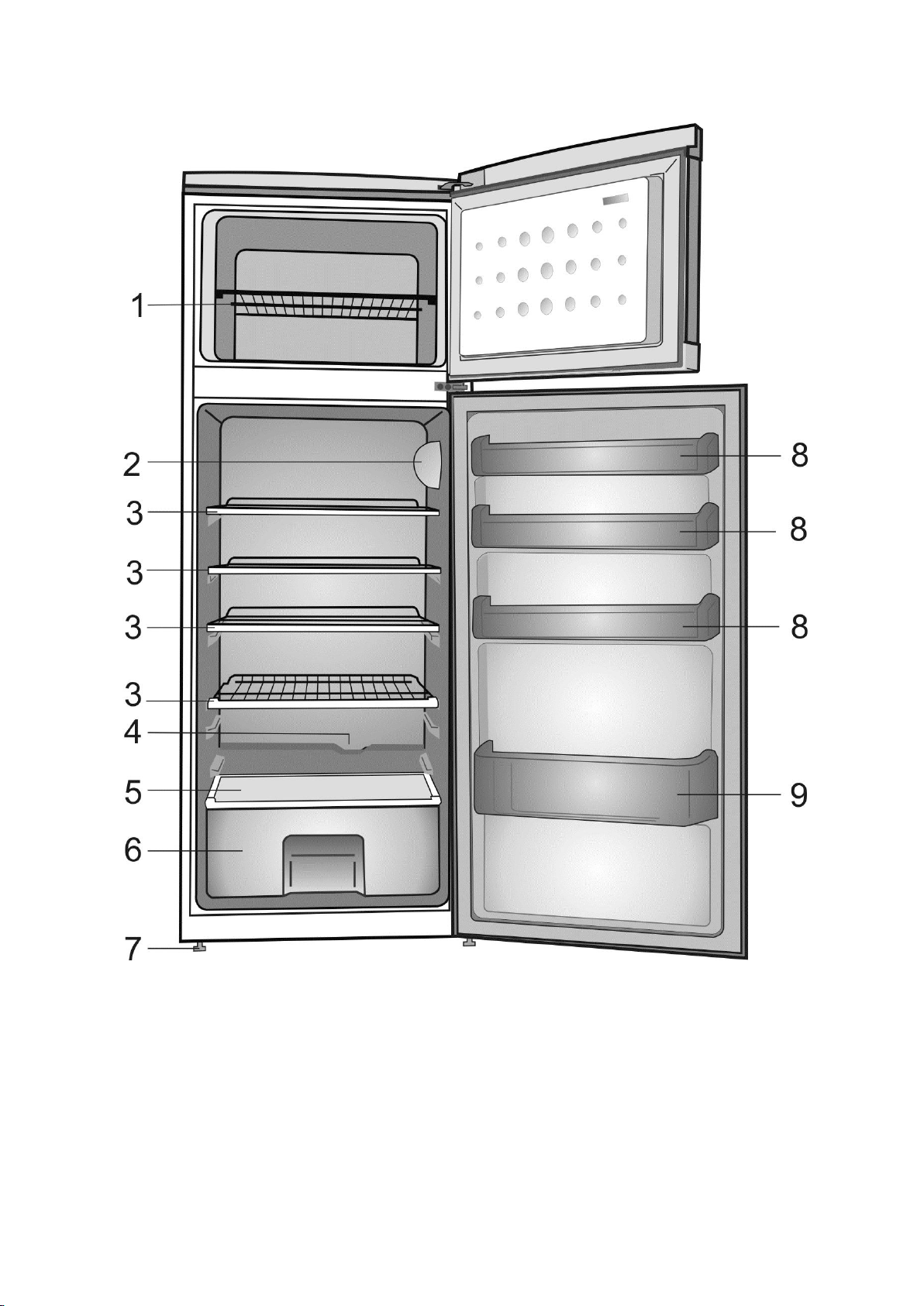 1
2
3
3
3
3
4
5
6
7
8
8
8
9