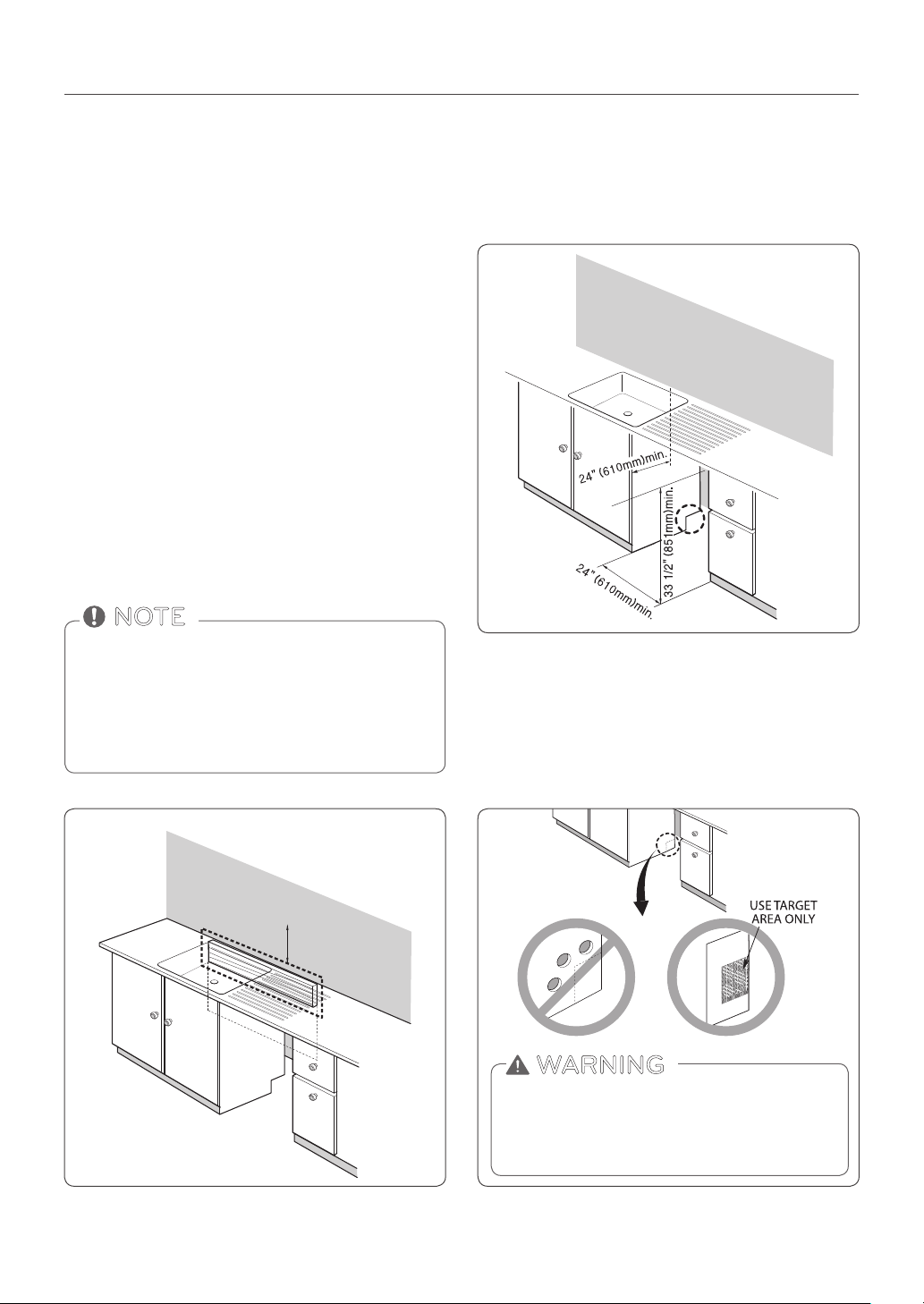 24" (610mm)min.

33 1/2" (851mm)min.

24" (610mm)min.

NOTE

USE TARGET AREA ONLY

WARNING