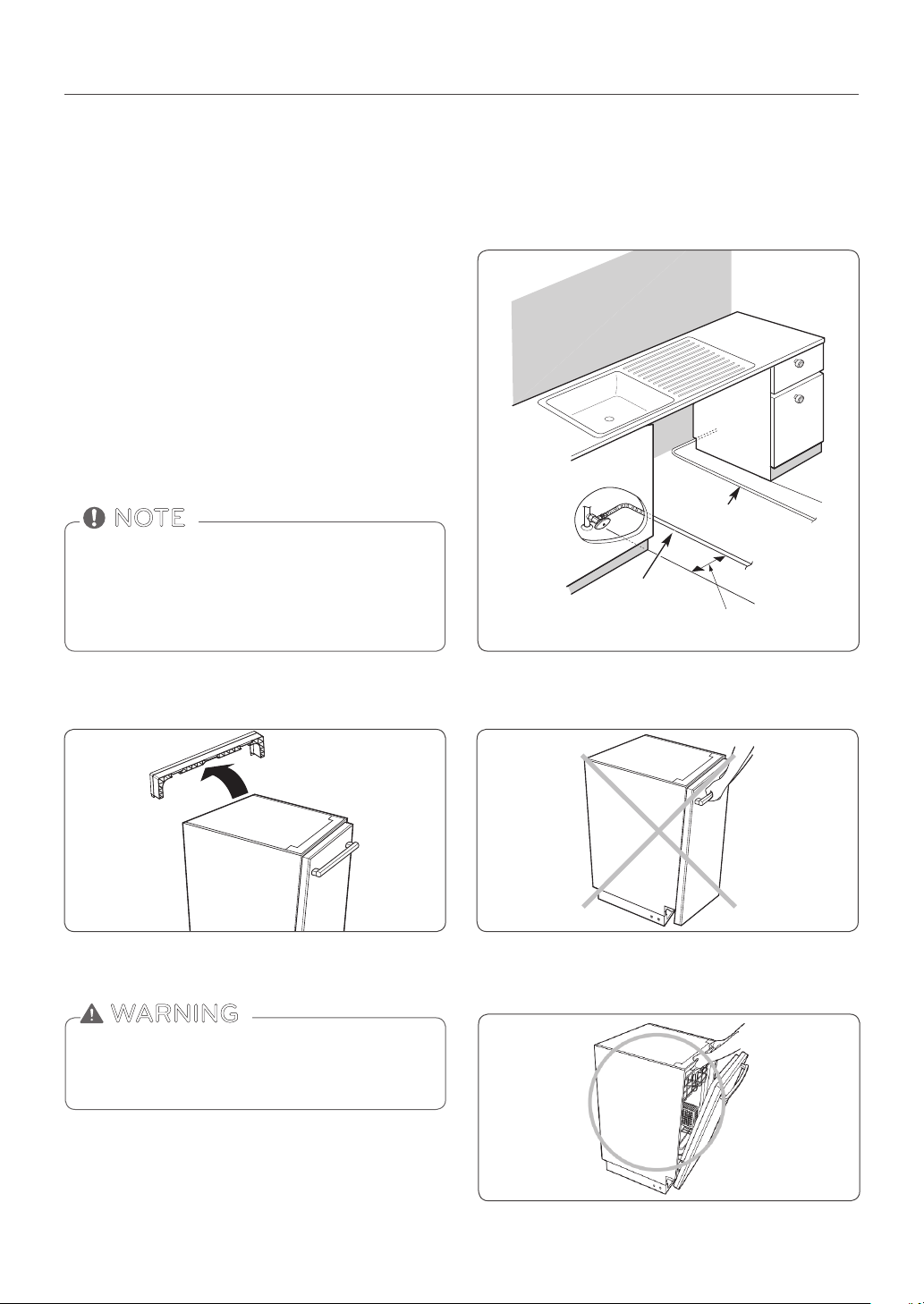 NOTE

WARNING