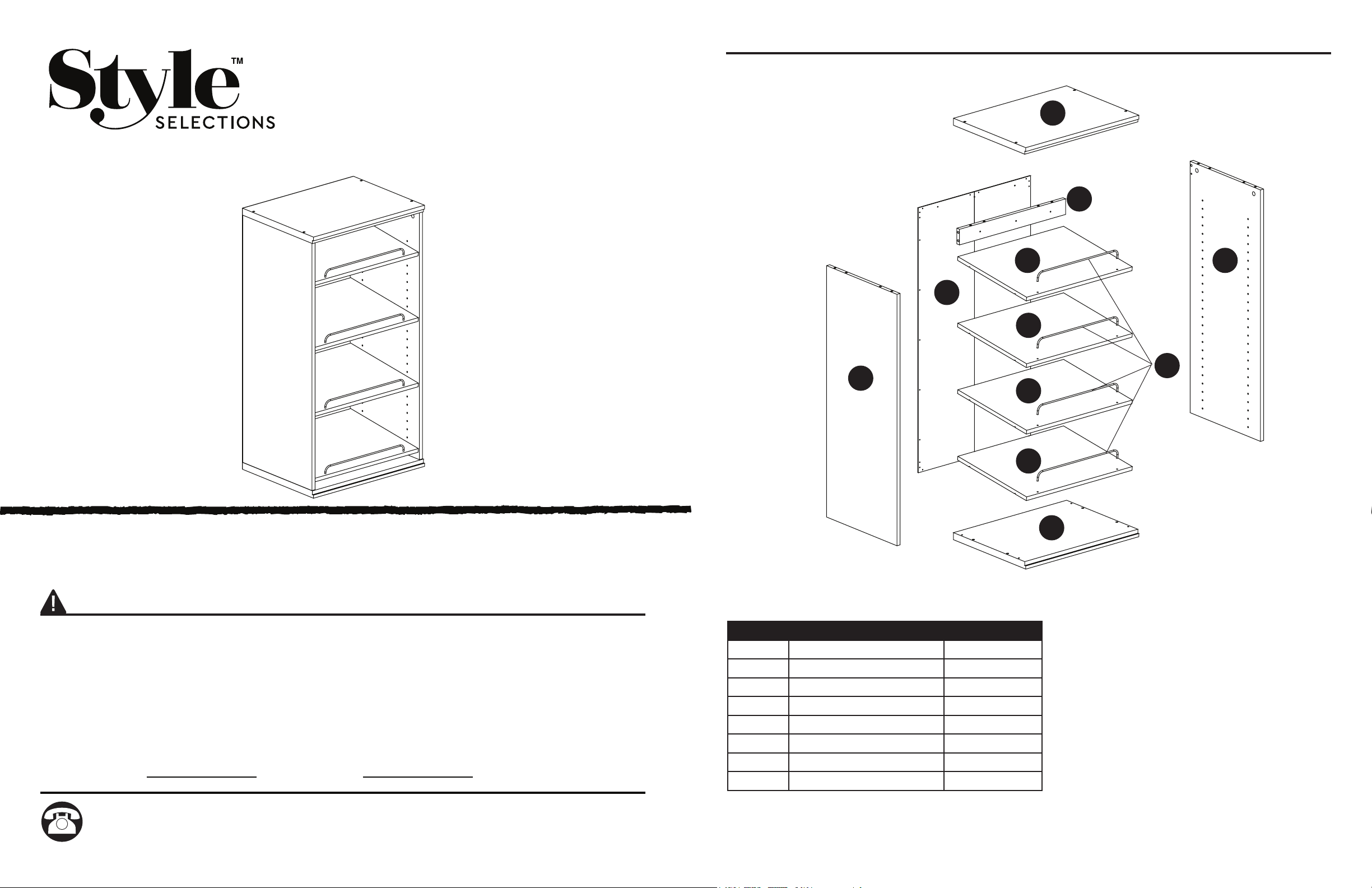 Style™
SELECTIONS