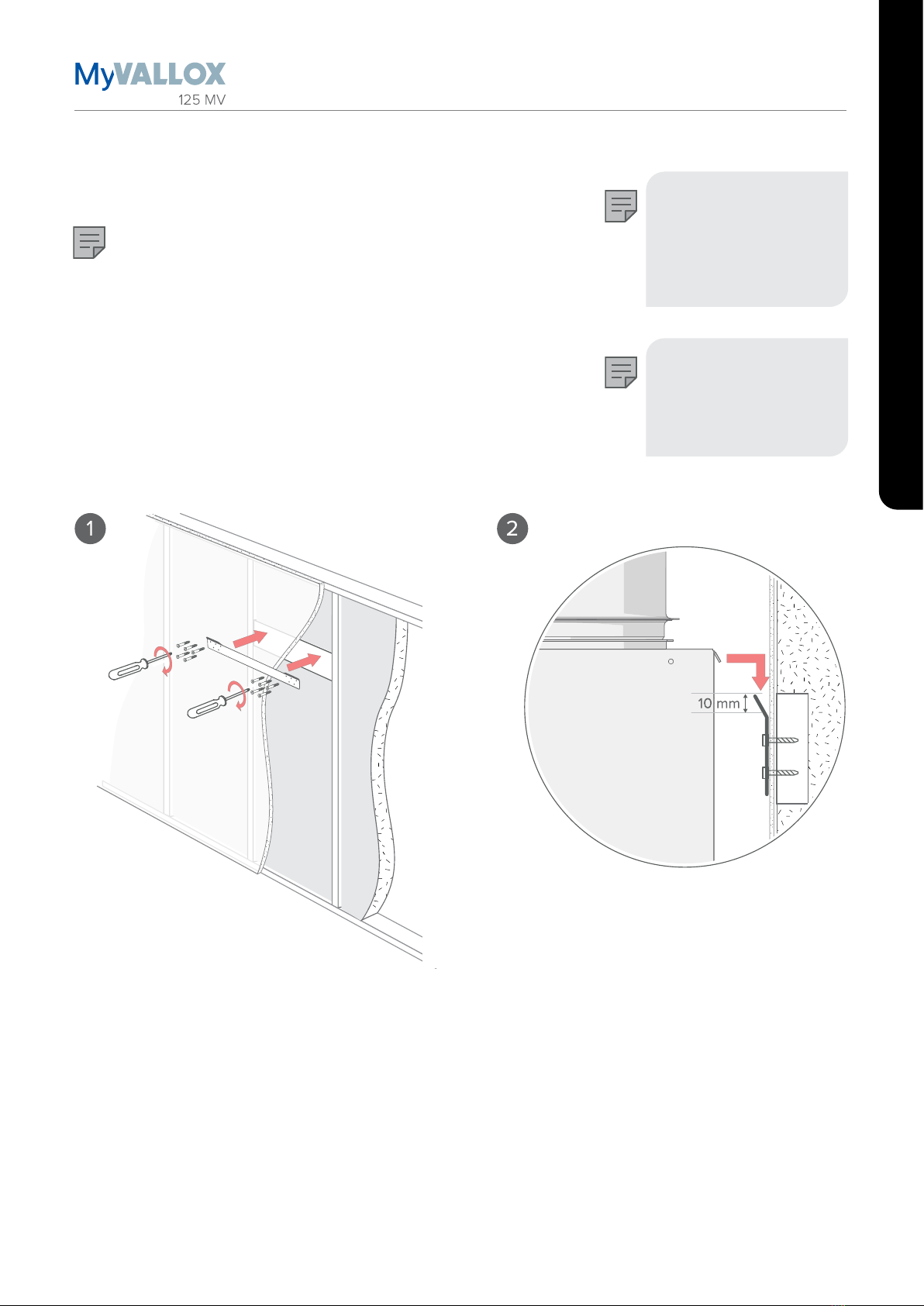 MyVALLOX
125 MV

1

2

10 mm