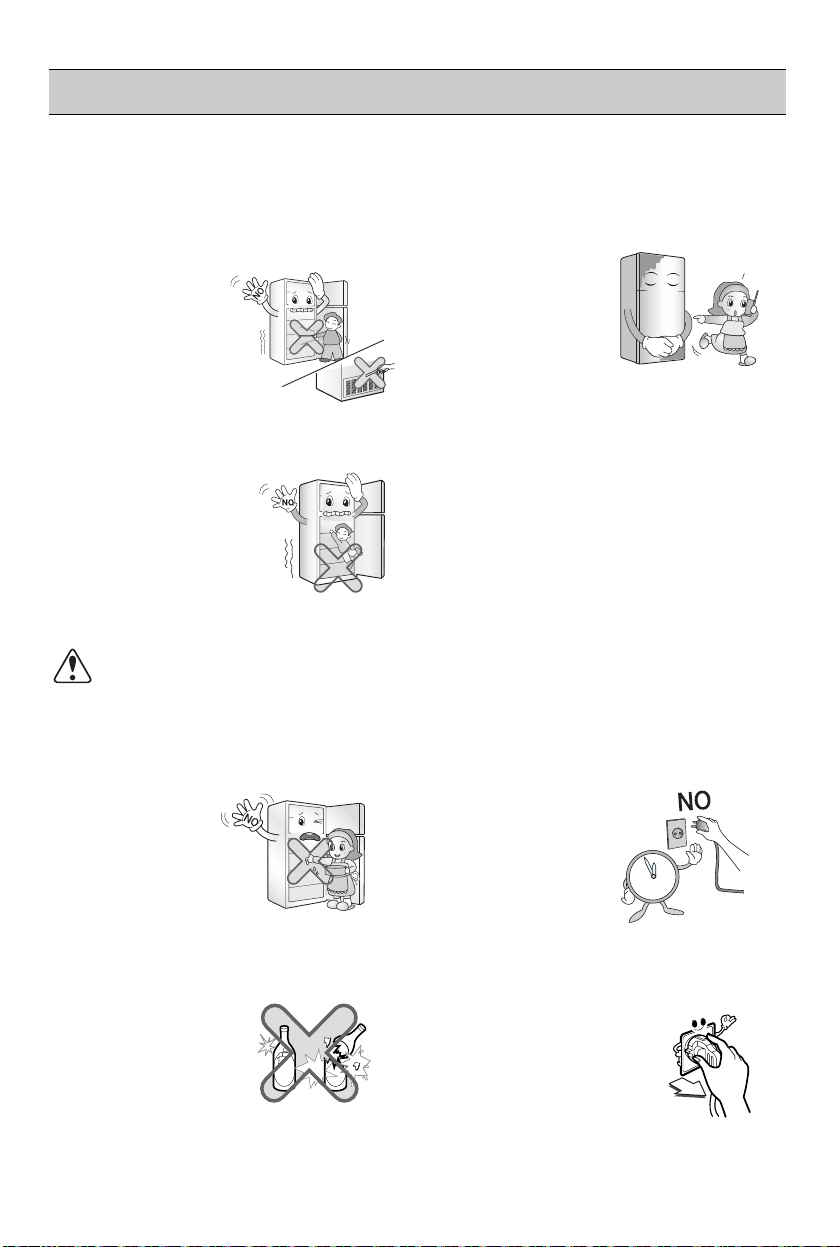 NO

NO

NO

NO