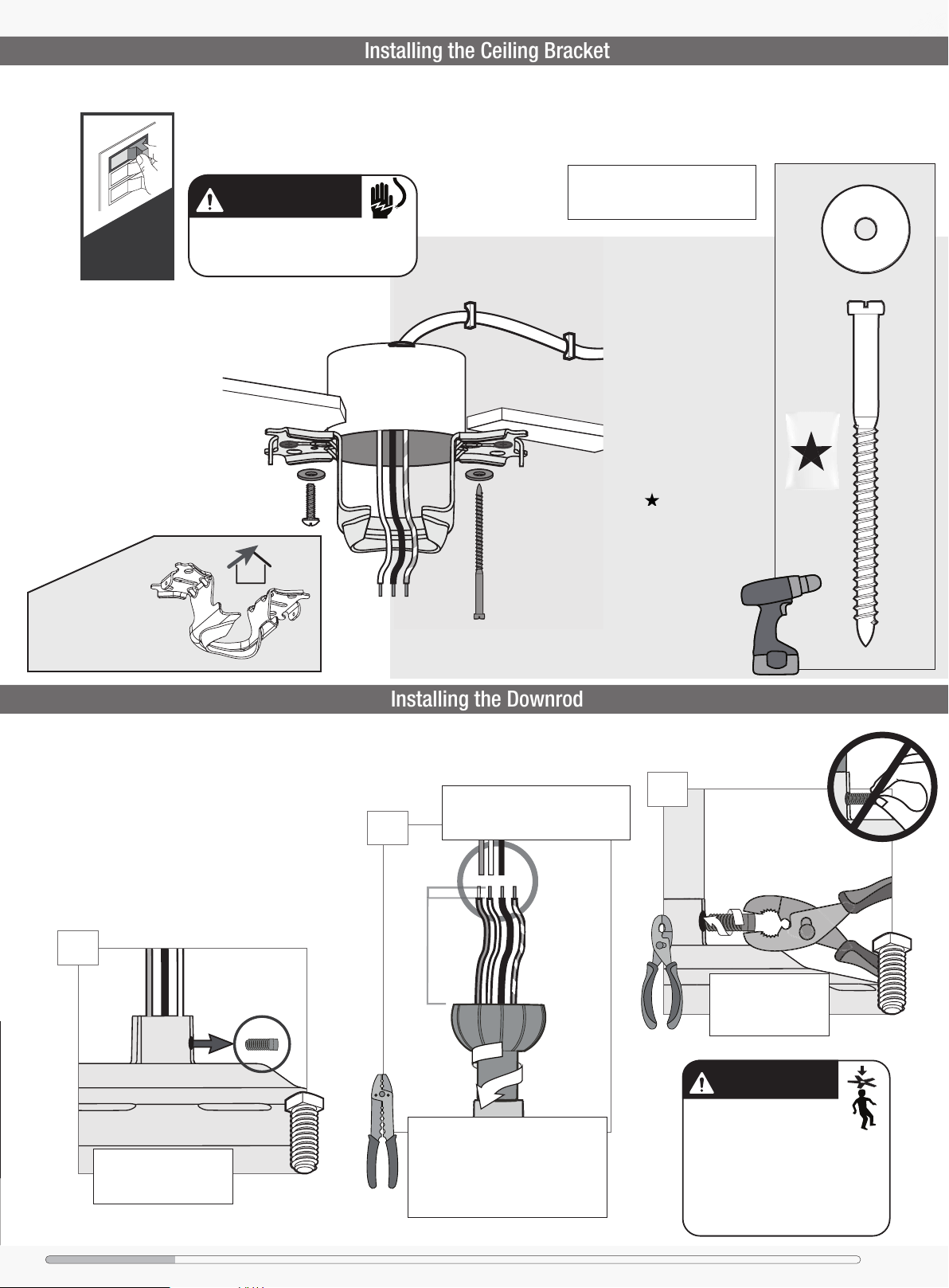 Installing the Ceiling Bracket

Installing the Downrod