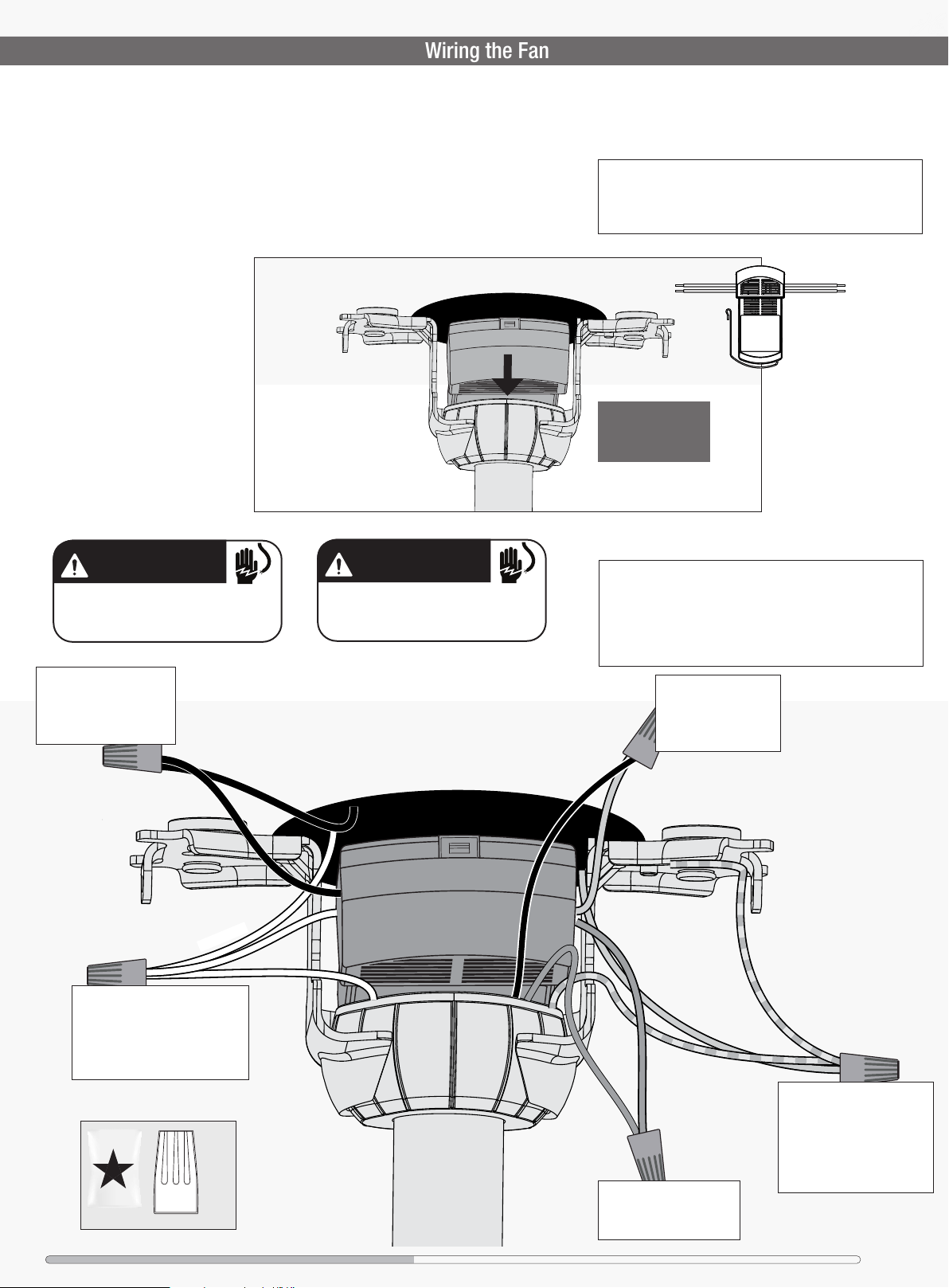 Wiring the Fan