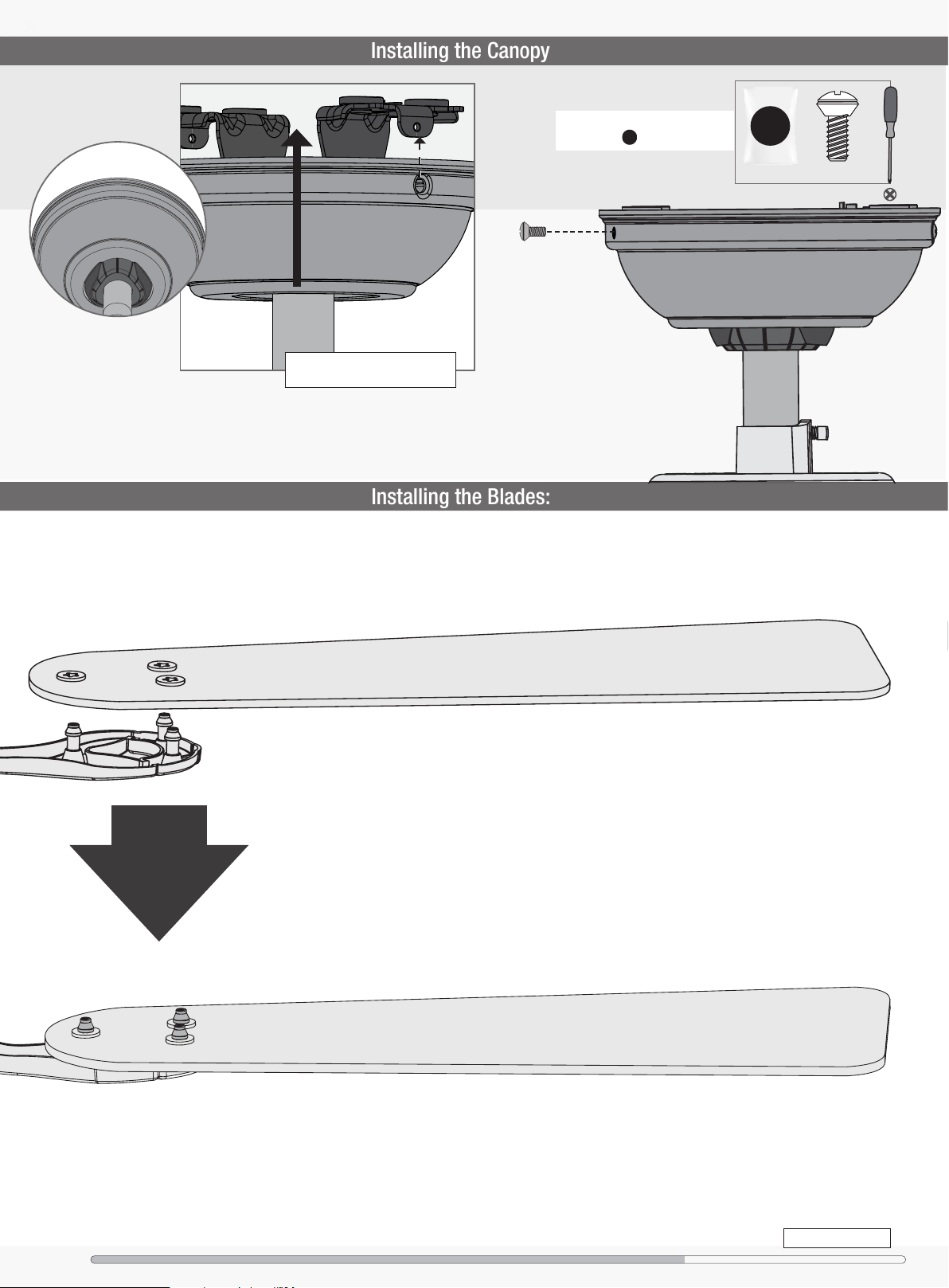 Installing the Canopy

Installing the Blades: