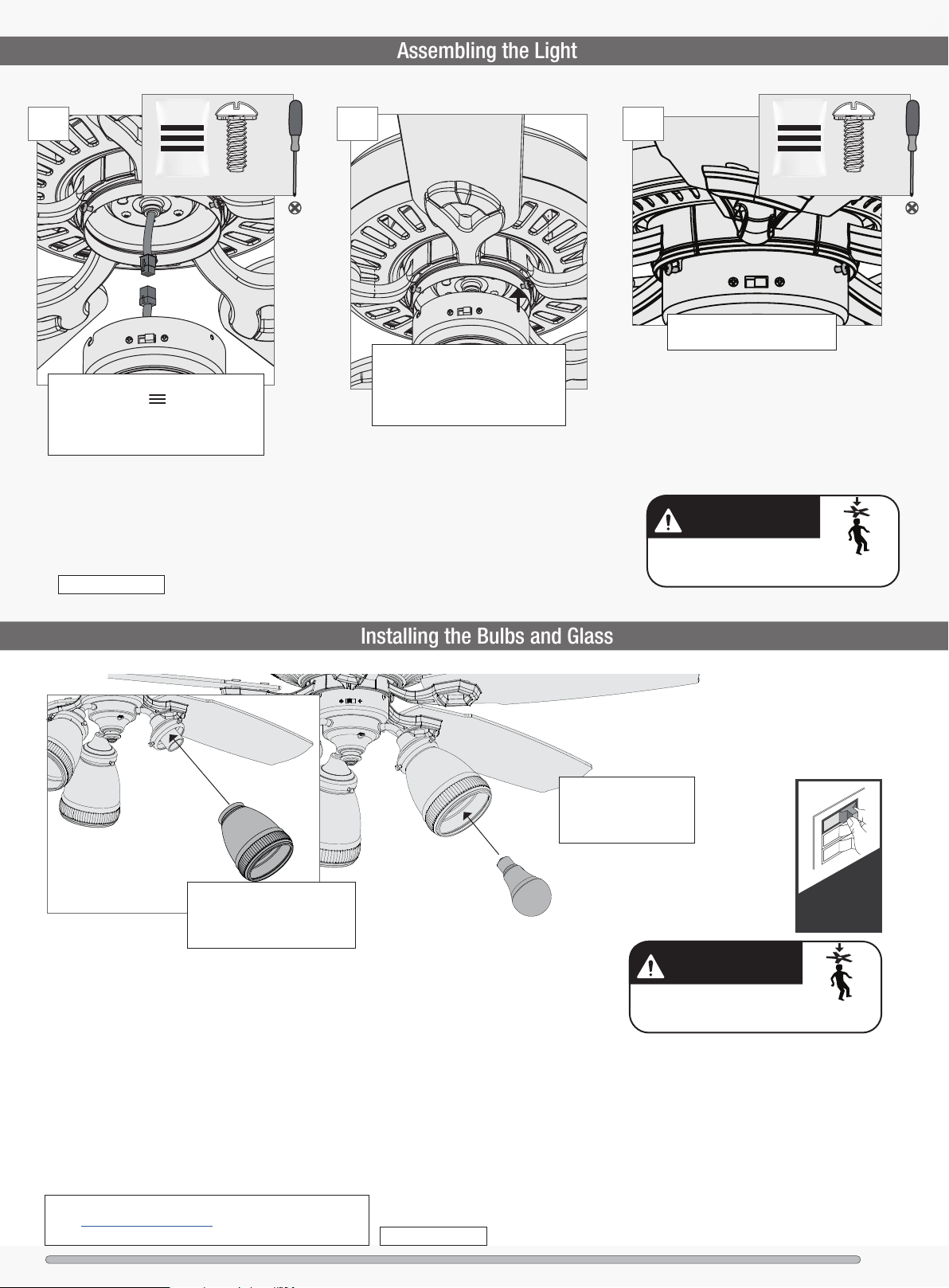 Assembling the Light

Installing the Bulbs and Glass