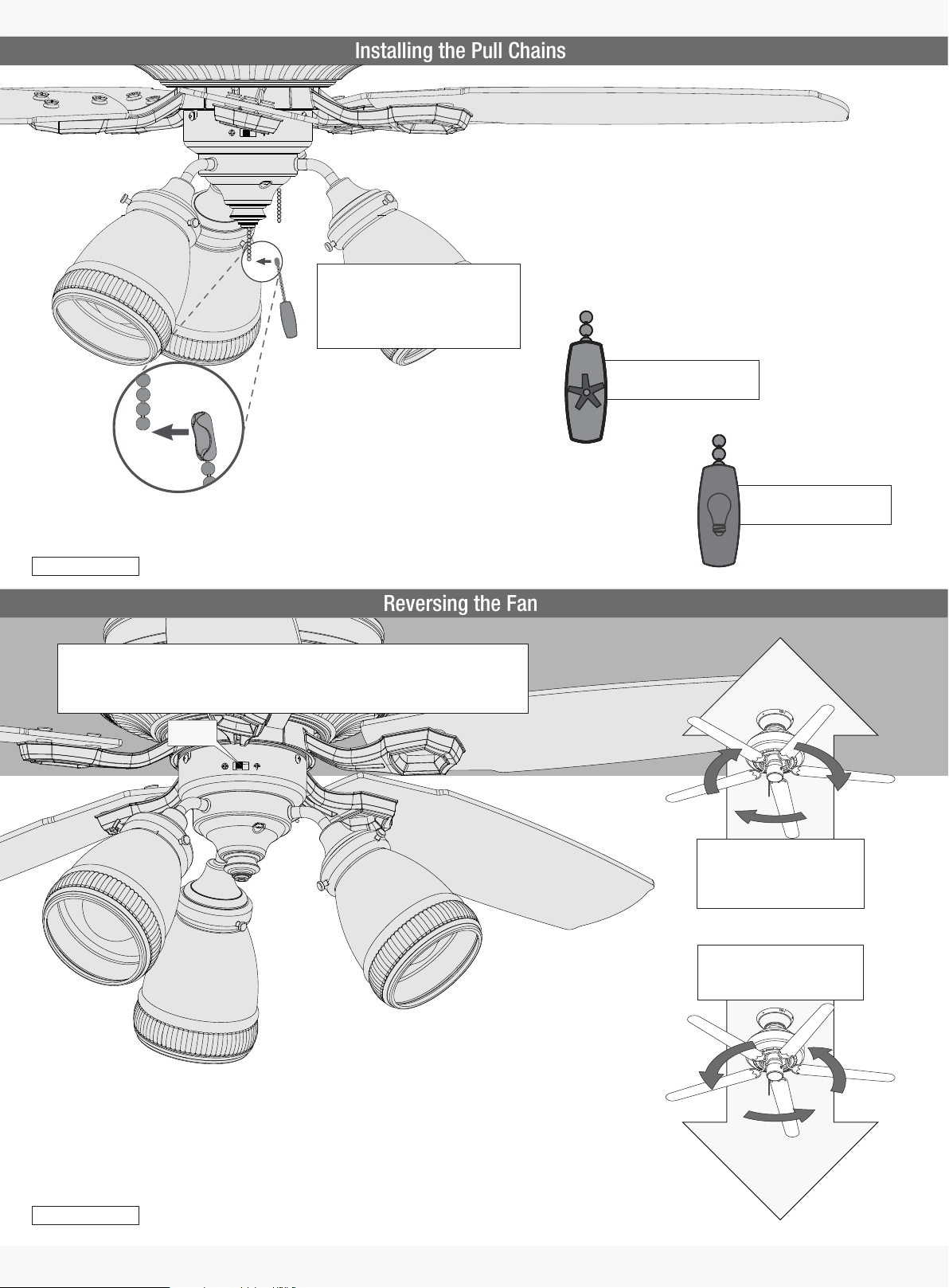 Installing the Pull Chains

Reversing the Fan