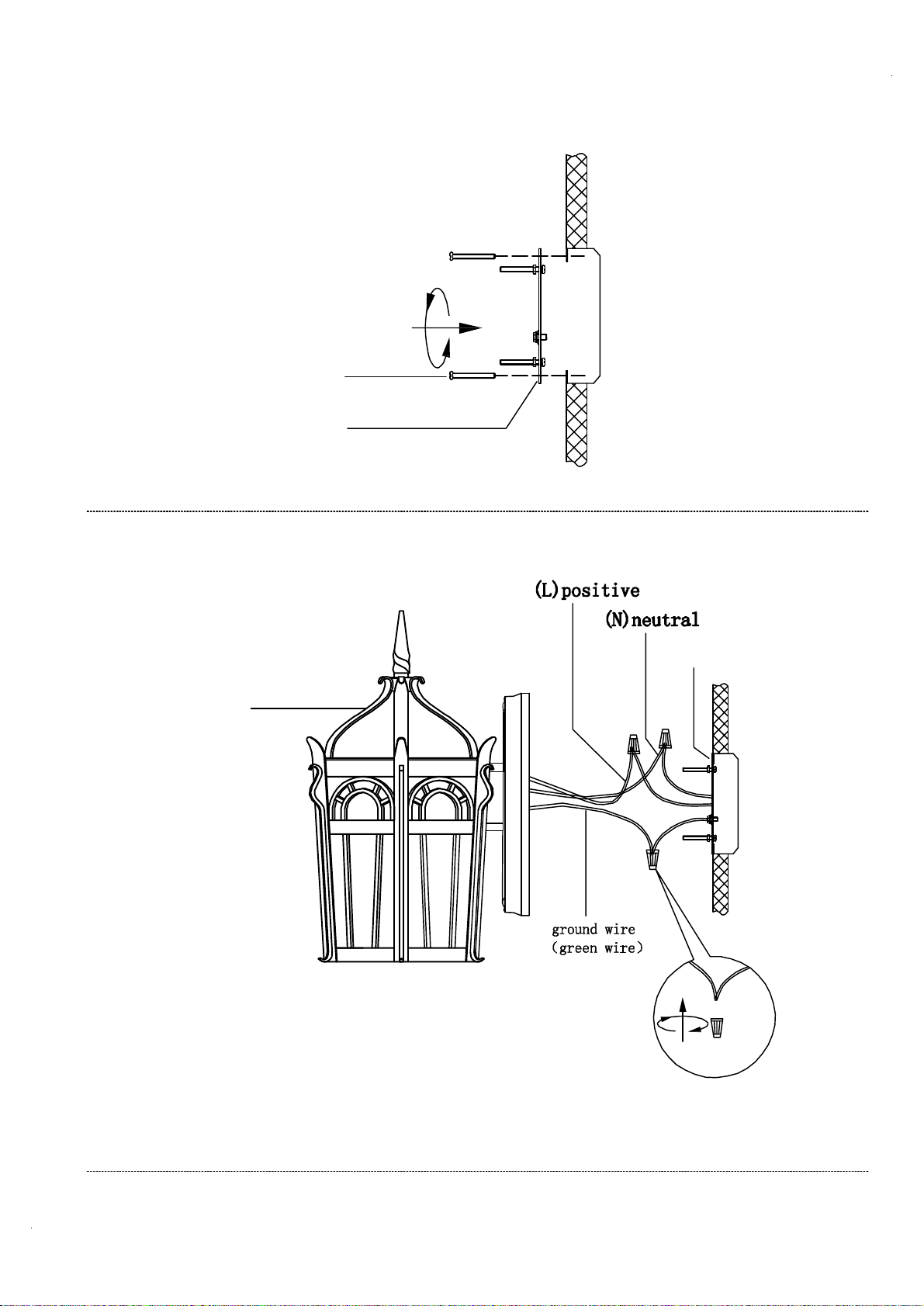 (L)positive
(N)neutral
ground wire
(green wire)