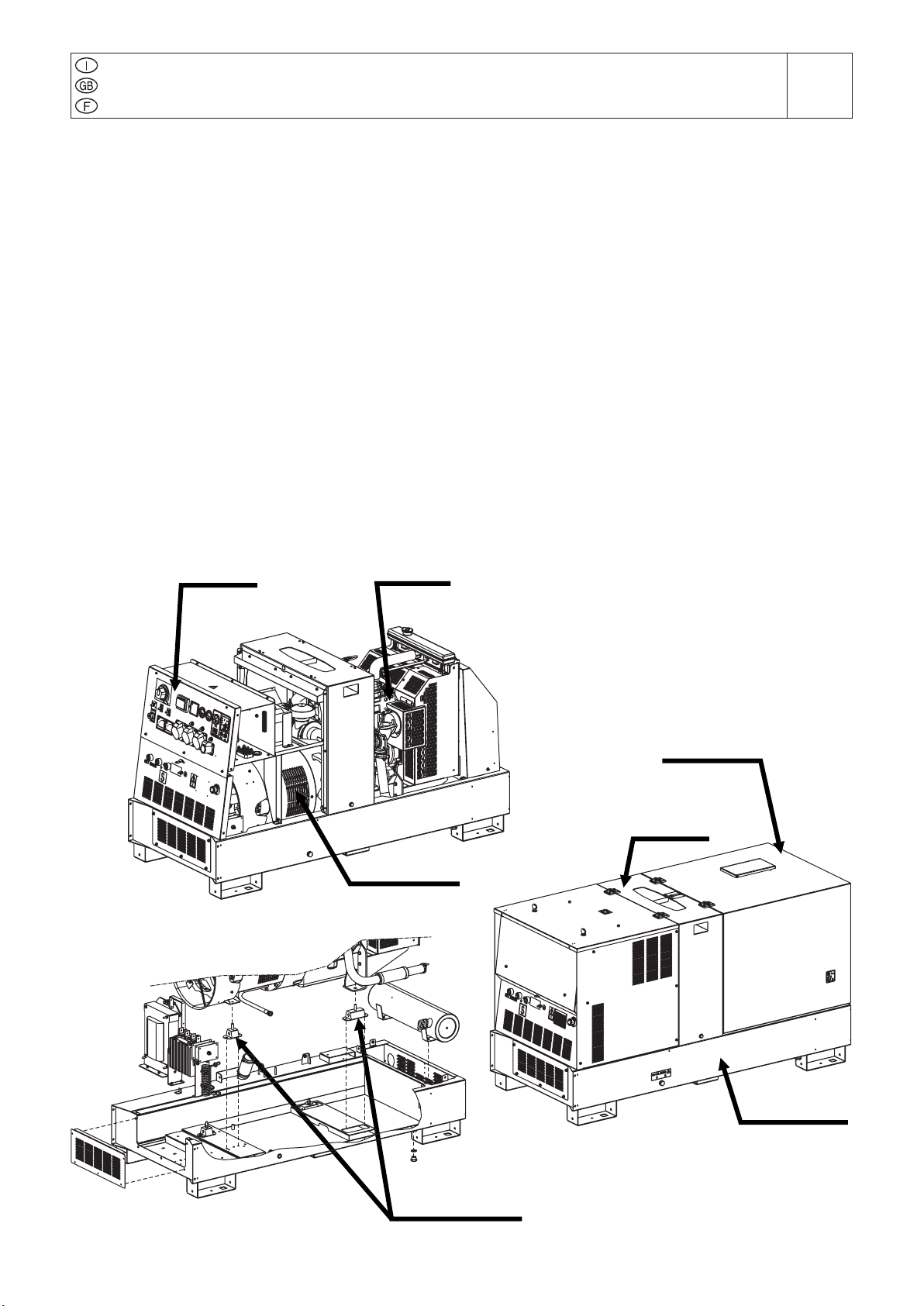 I
GB
F