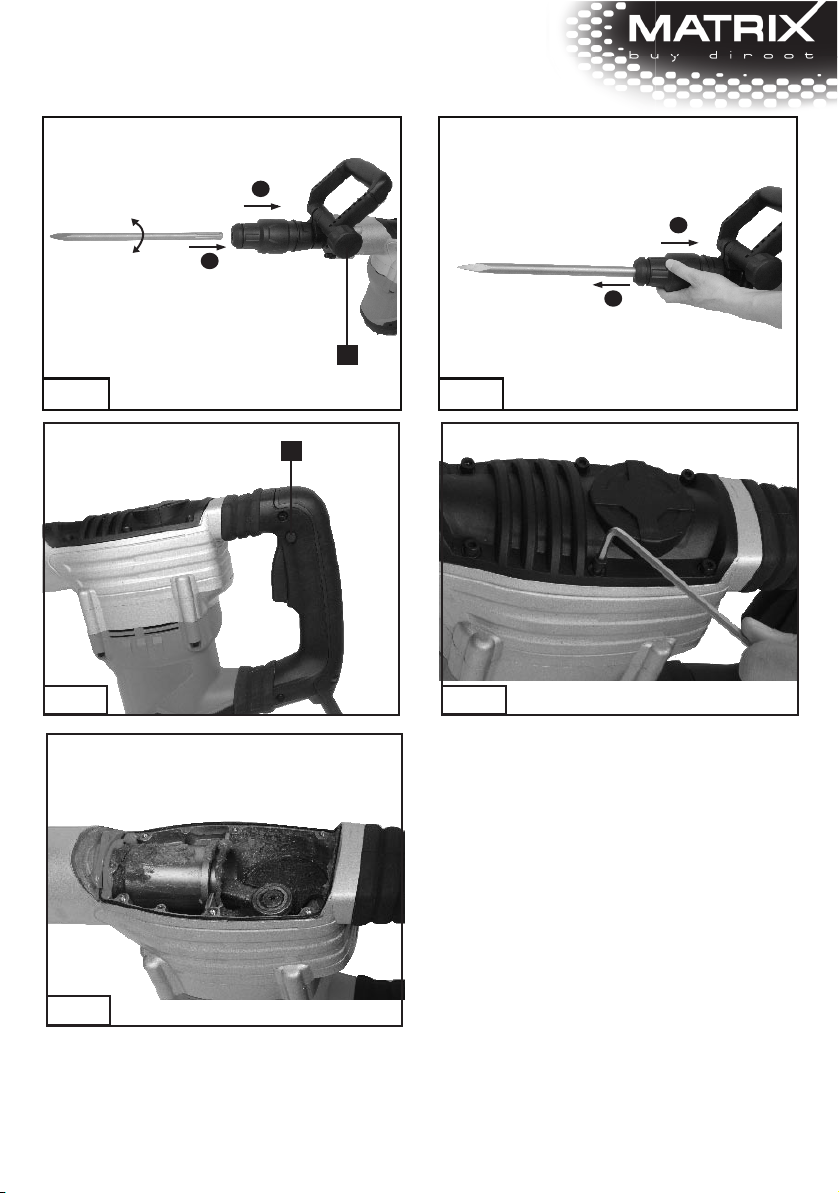 MATRIX
buy direct