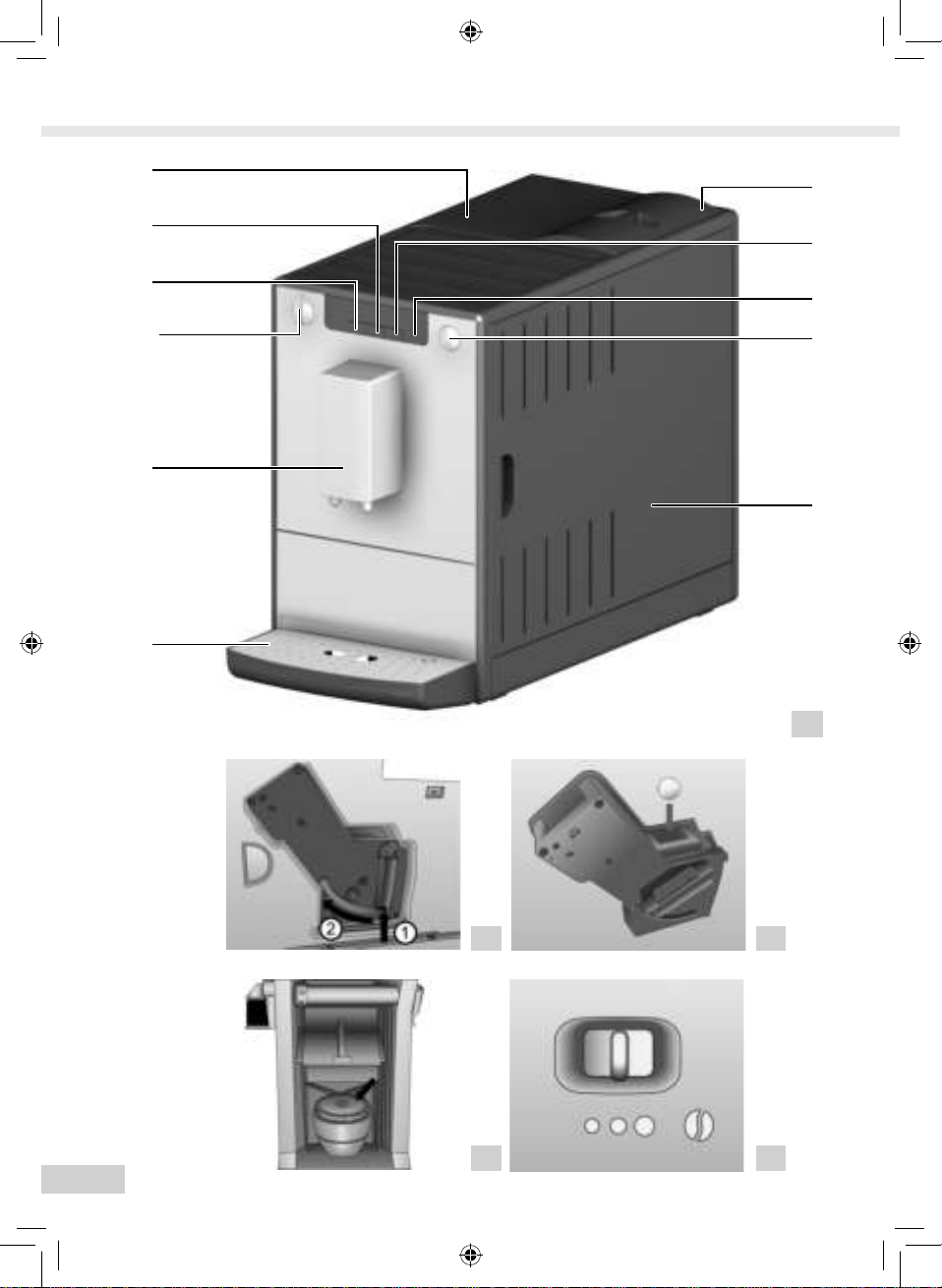 2

1