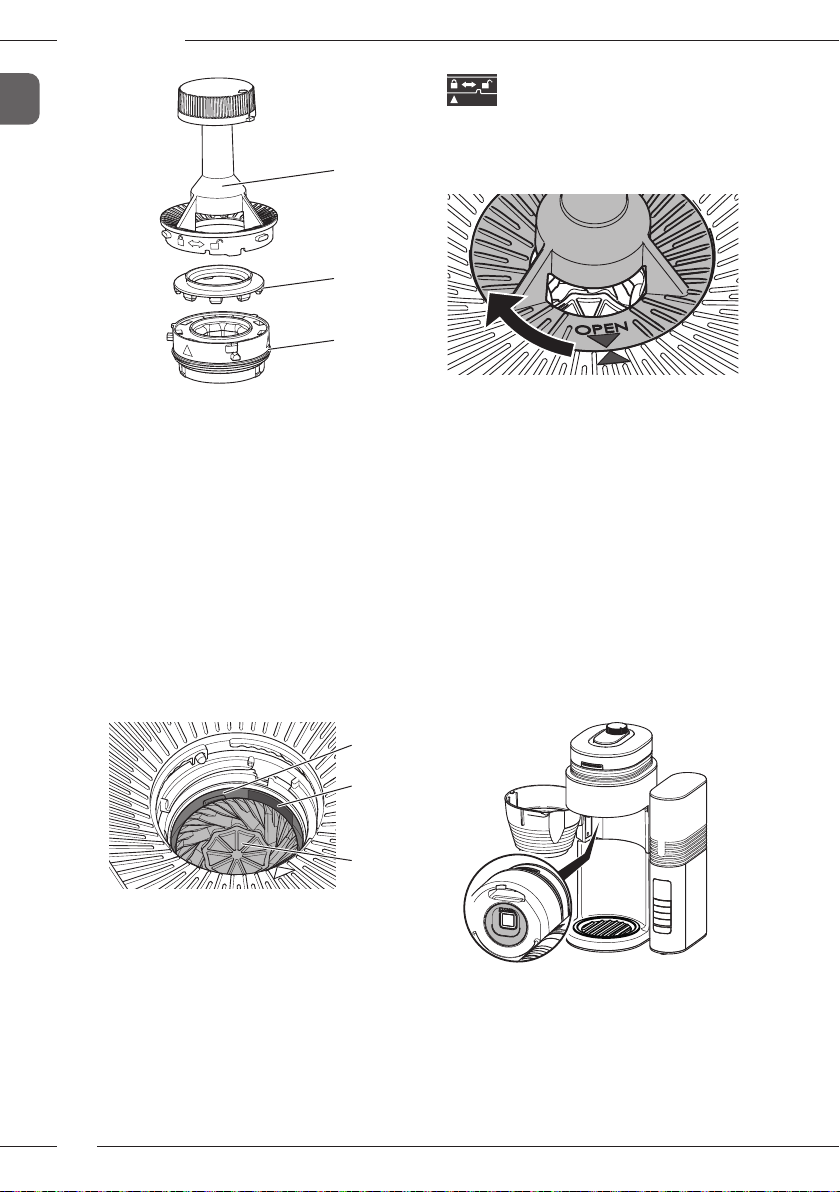 OPEN