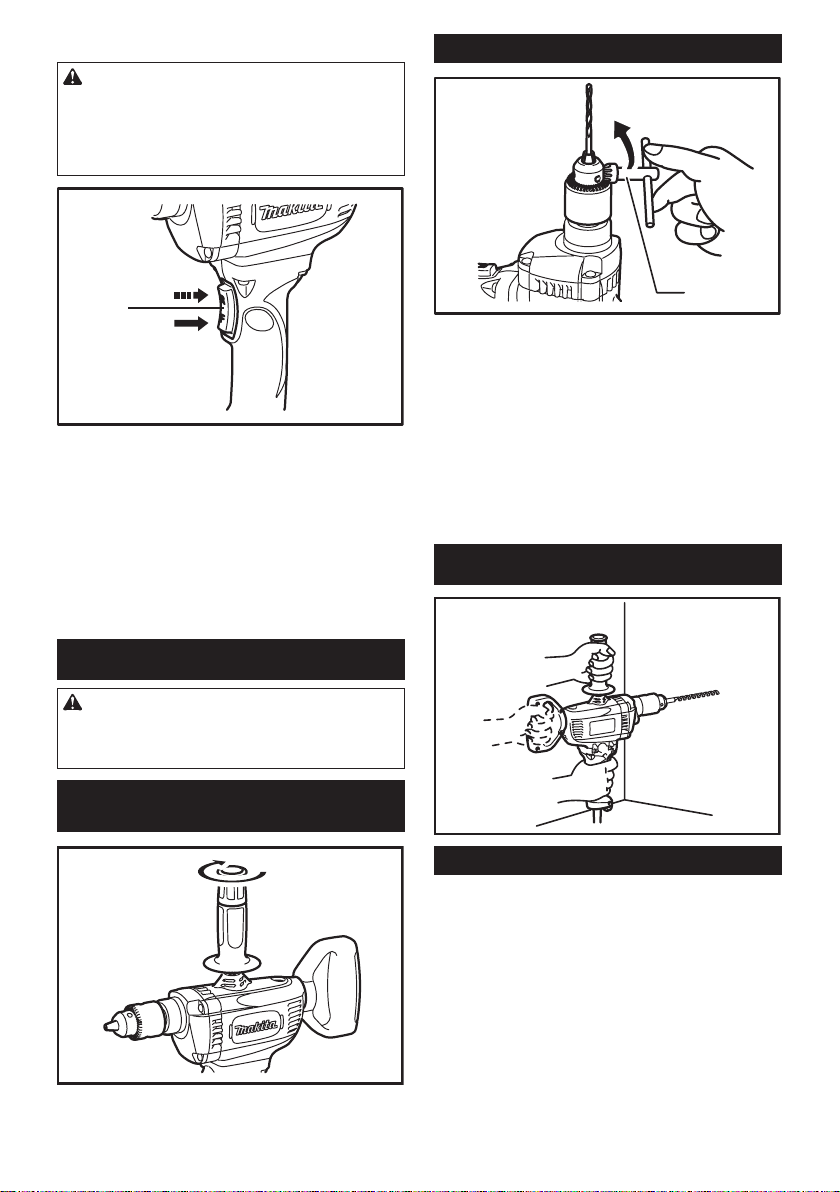 makita

makita