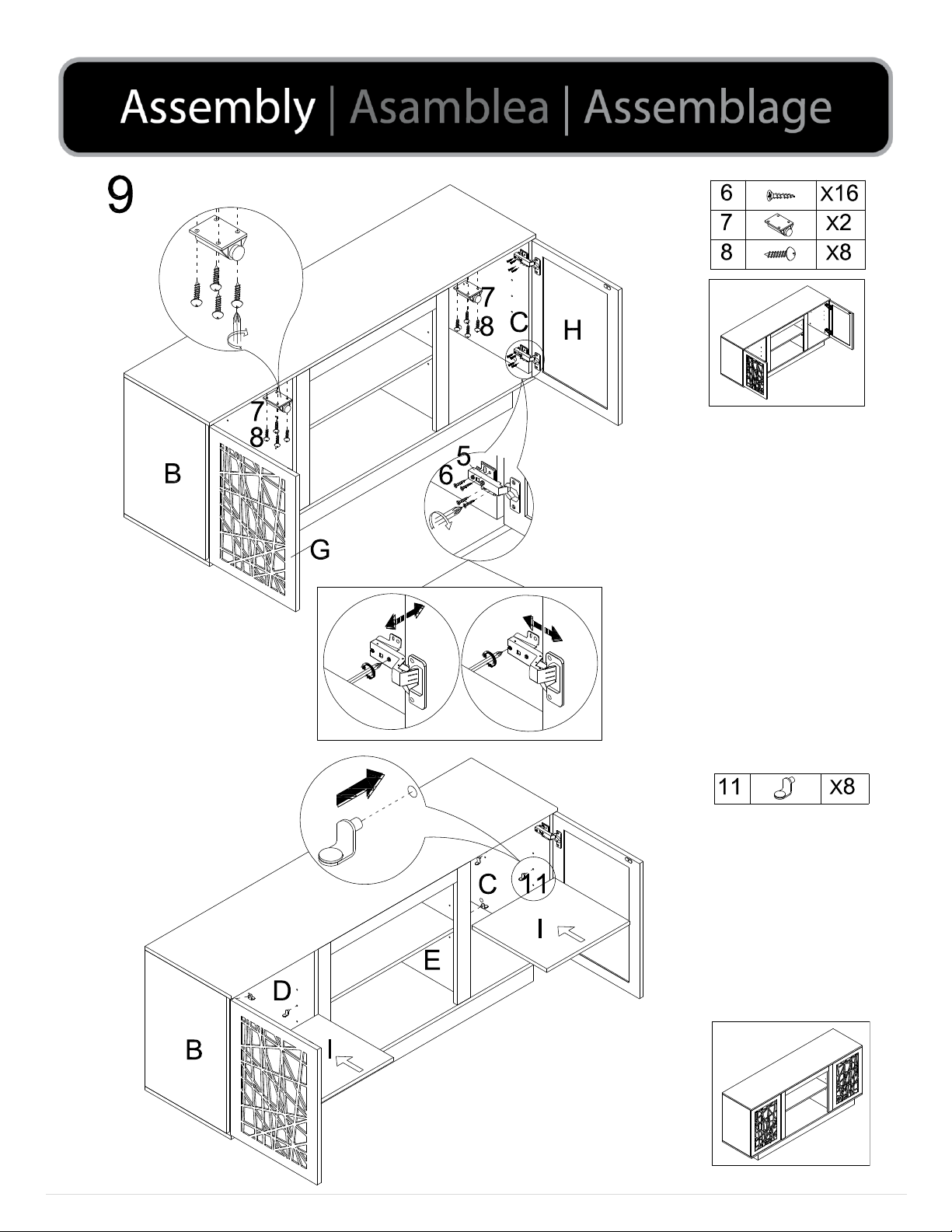 Assembly | Asamblea | Assemblage

9

| 6 | | X16 |
|---|---|---|
| 7 | | X2 |
| 8 | | X8 |

7
8
C
H
7
8
B
5
6
G

| 11 | | X8 |
|---|---|---|

C
11
I
E
D
B
I