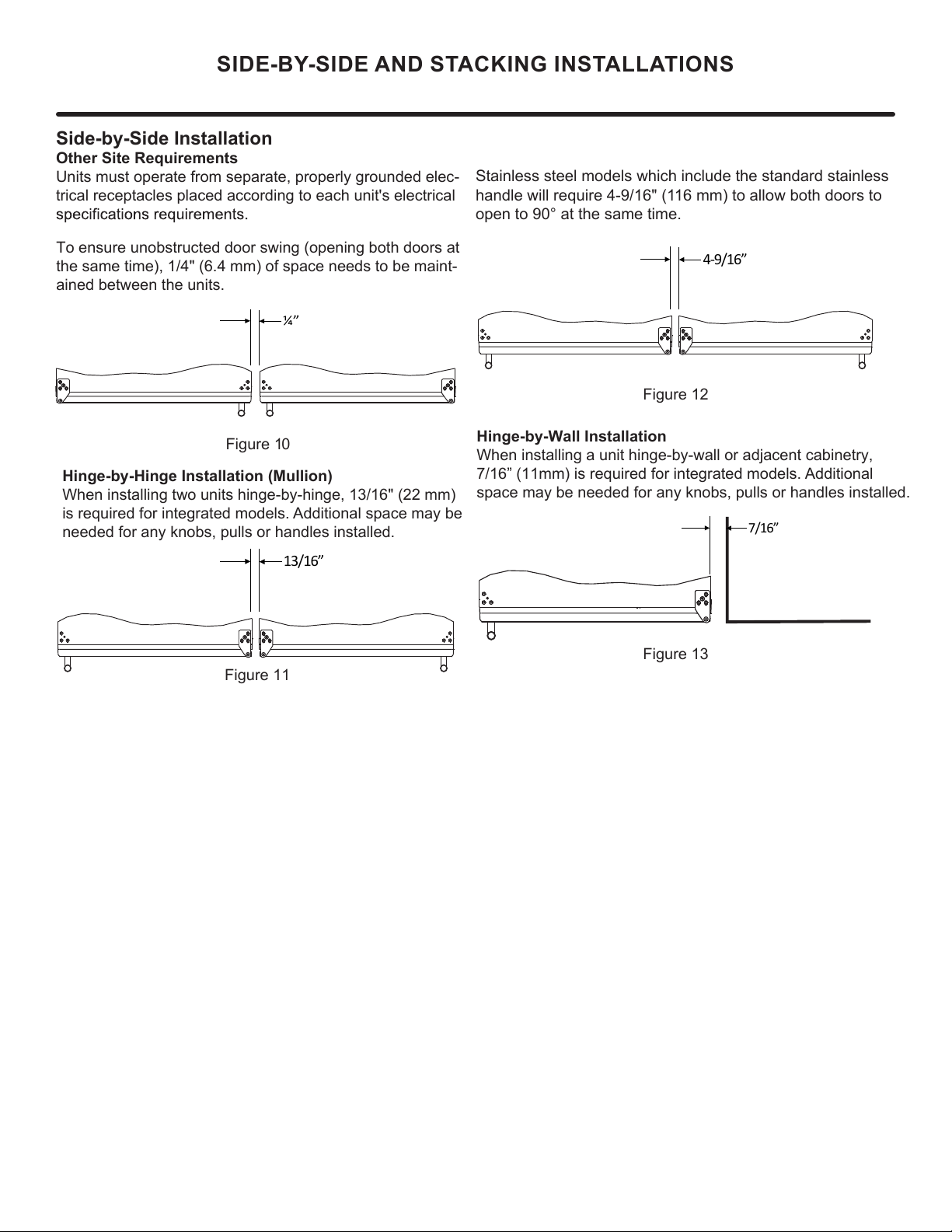 SIDE-BY-SIDE AND STACKING INSTALLATIONS

Side-by-Side Installation
Other Site Requirements
Units must operate from separate, properly grounded electrical receptacles placed according to each unit's electrical specifications requirements.

To ensure unobstructed door swing (opening both doors at the same time), 1/4" (6.4 mm) of space needs to be maintained between the units.

¼”

Figure 10

Hinge-by-Hinge Installation (Mullion)
When installing two units hinge-by-hinge, 13/16" (22 mm) is required for integrated models. Additional space may be needed for any knobs, pulls or handles installed.

13/16”

Figure 11

Stainless steel models which include the standard stainless handle will require 4-9/16" (116 mm) to allow both doors to open to 90° at the same time.

4-9/16”

Figure 12

Hinge-by-Wall Installation
When installing a unit hinge-by-wall or adjacent cabinetry, 7/16” (11mm) is required for integrated models. Additional space may be needed for any knobs, pulls or handles installed.

7/16”

Figure 13