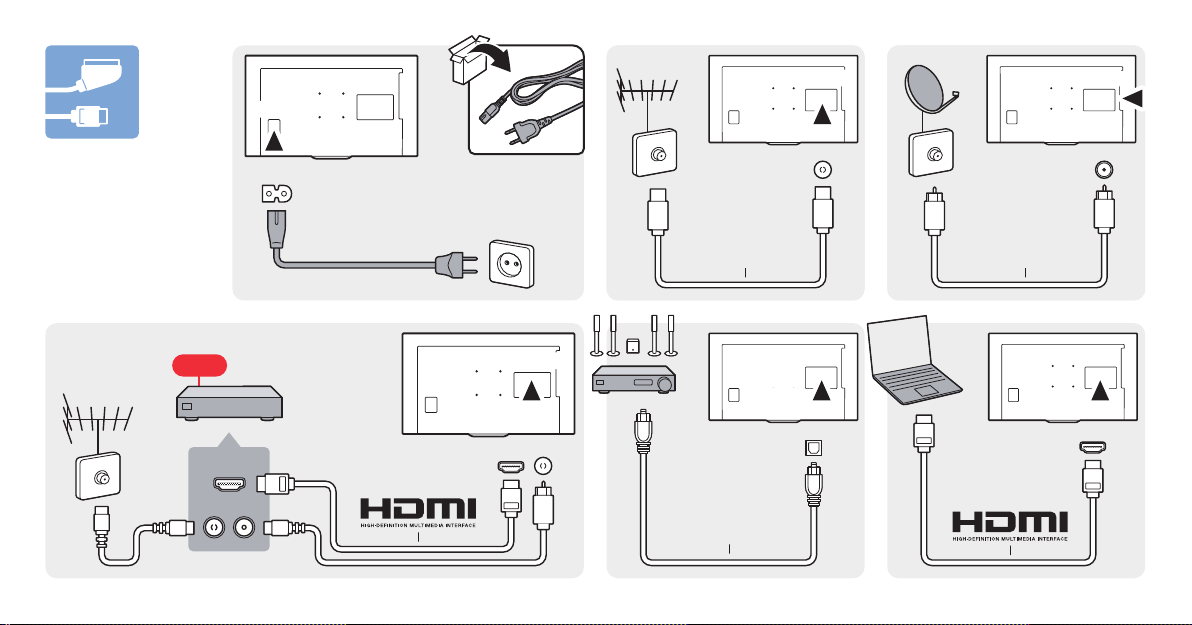 HDMI
HIGH-DEFINITION MULTIMEDIA INTERFACE

HDMI
HIGH-DEFINITION MULTIMEDIA INTERFACE