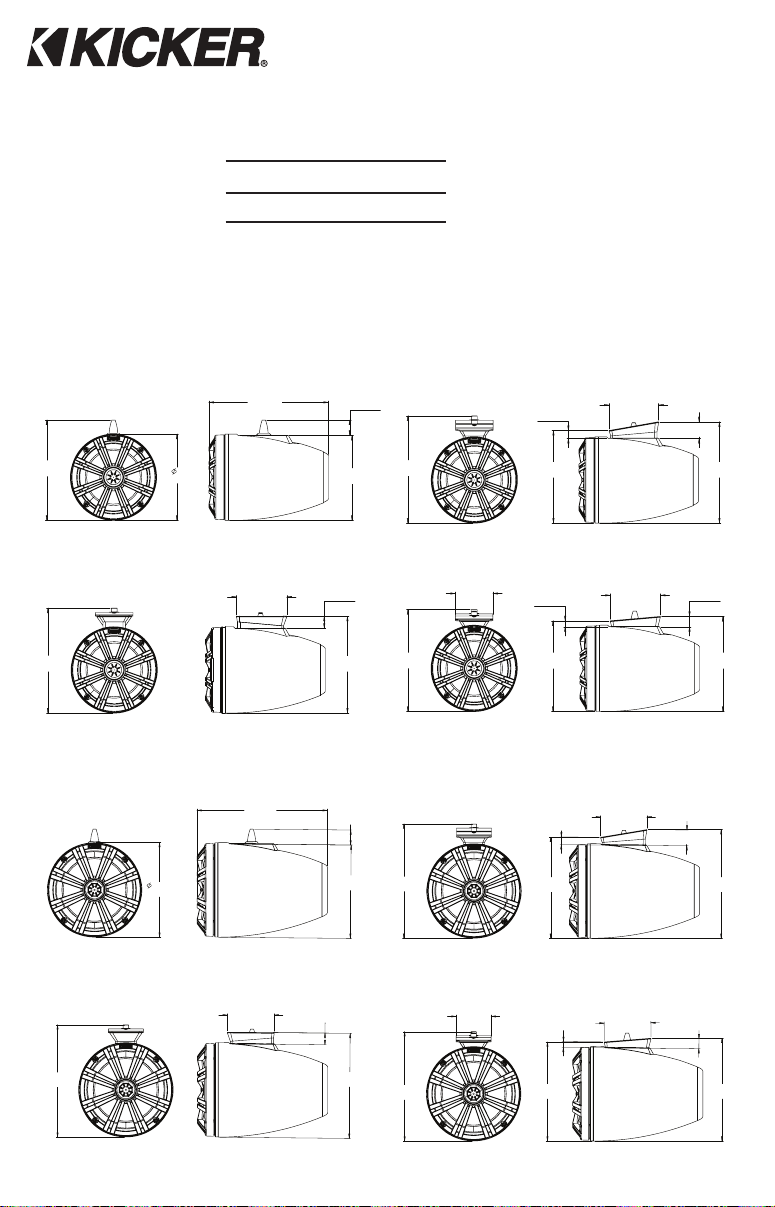 KICKER®