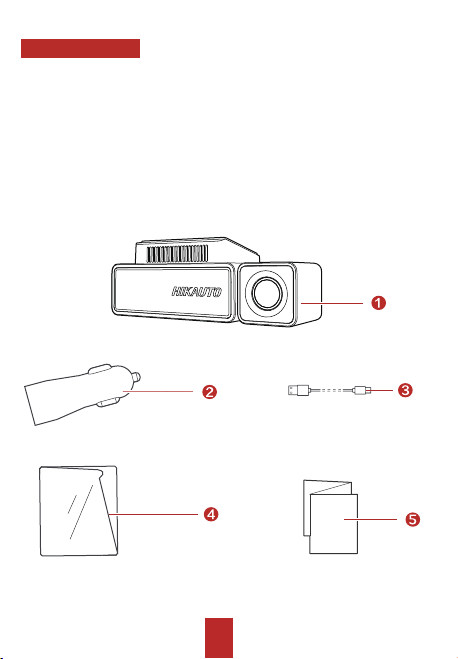 HIKAUTO

1

2

3

4

5