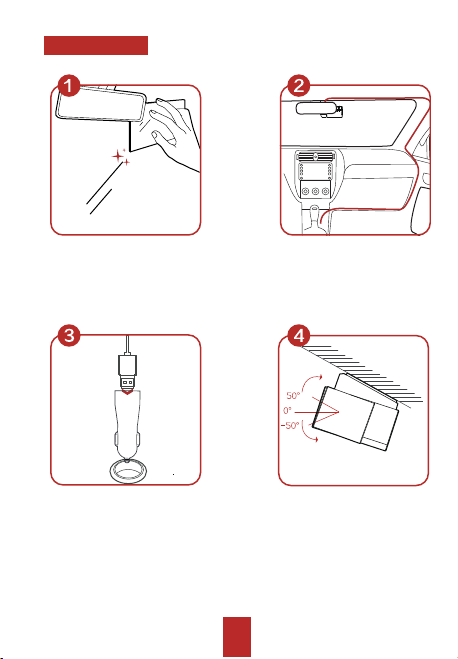 1

2

3

4

50°
0°
-50°