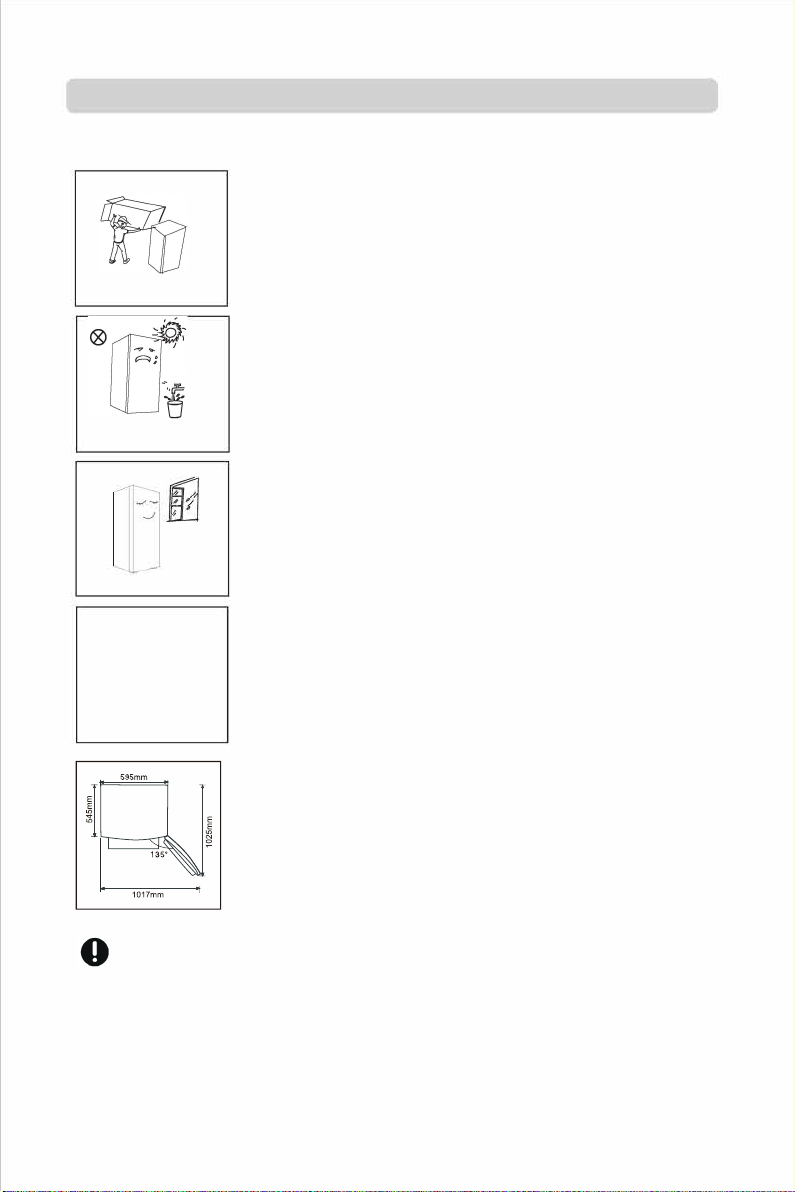 595mm
545mm
1025mm
135°
1017mm