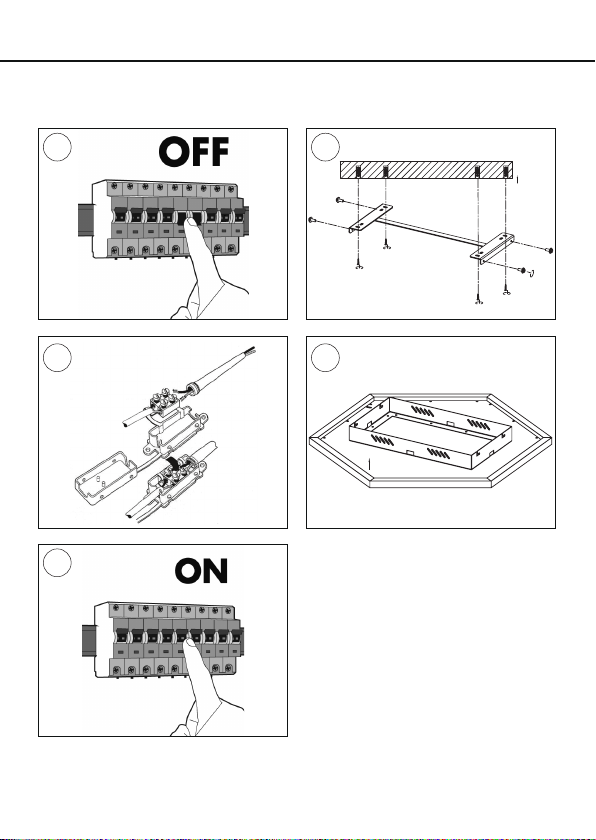 OFF

ON