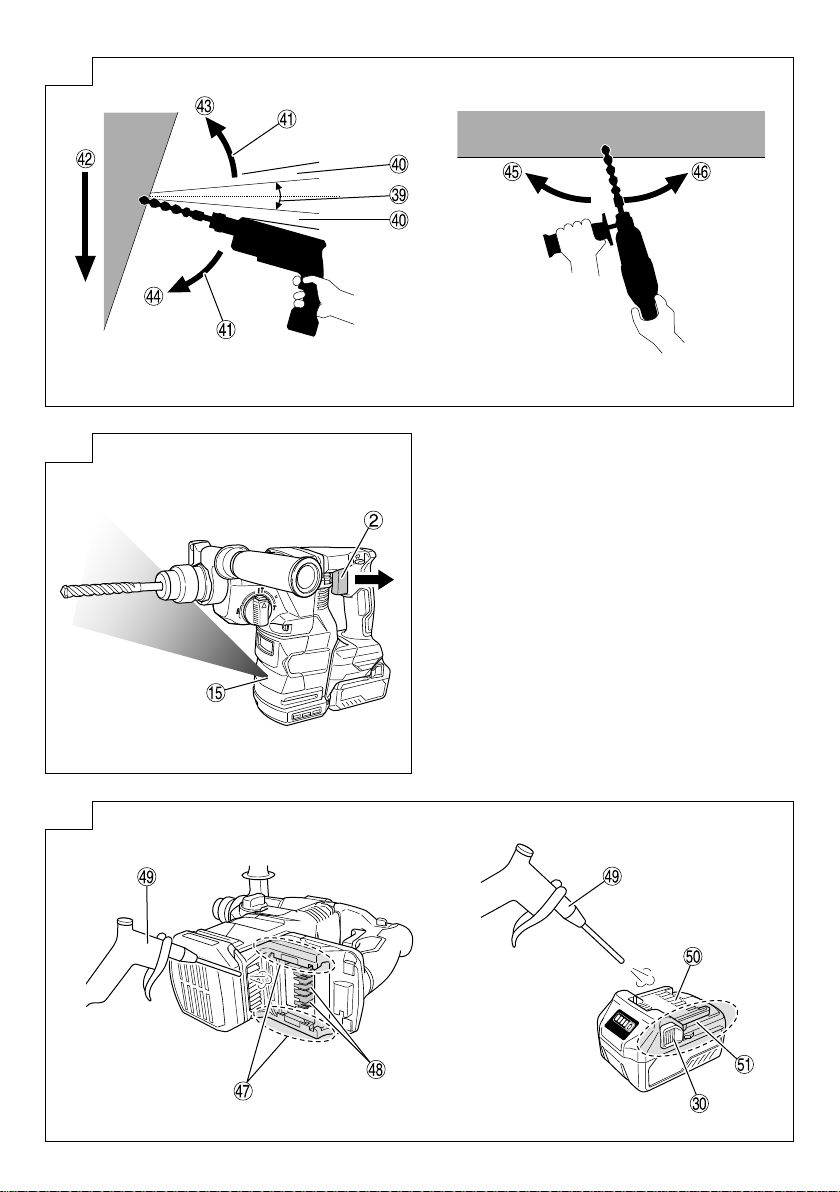 43
41
42
40
39
40
44
41
45
46
2
15
49
47
48
49
50
51
30