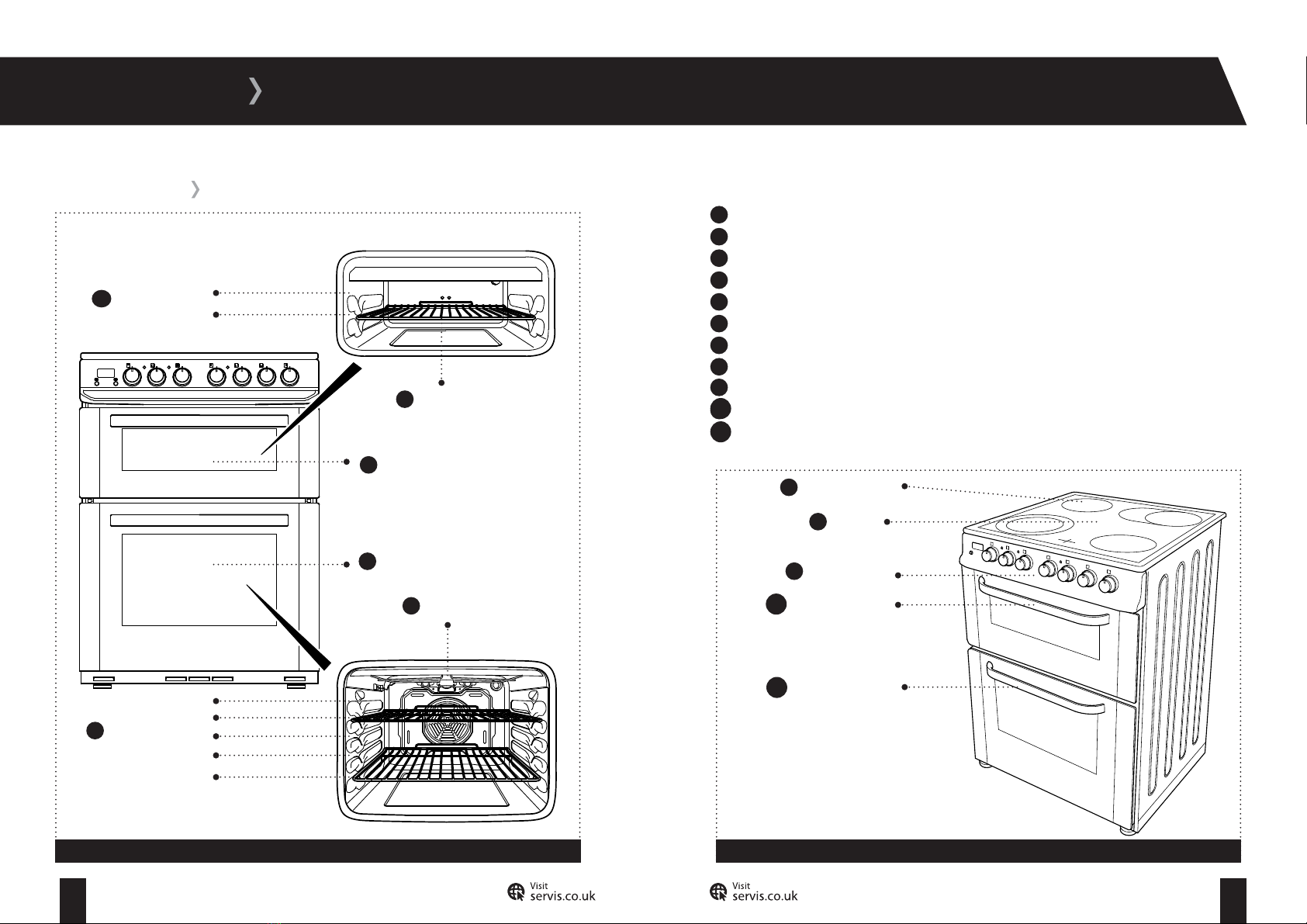 Visit
servis.co.uk

Visit
servis.co.uk