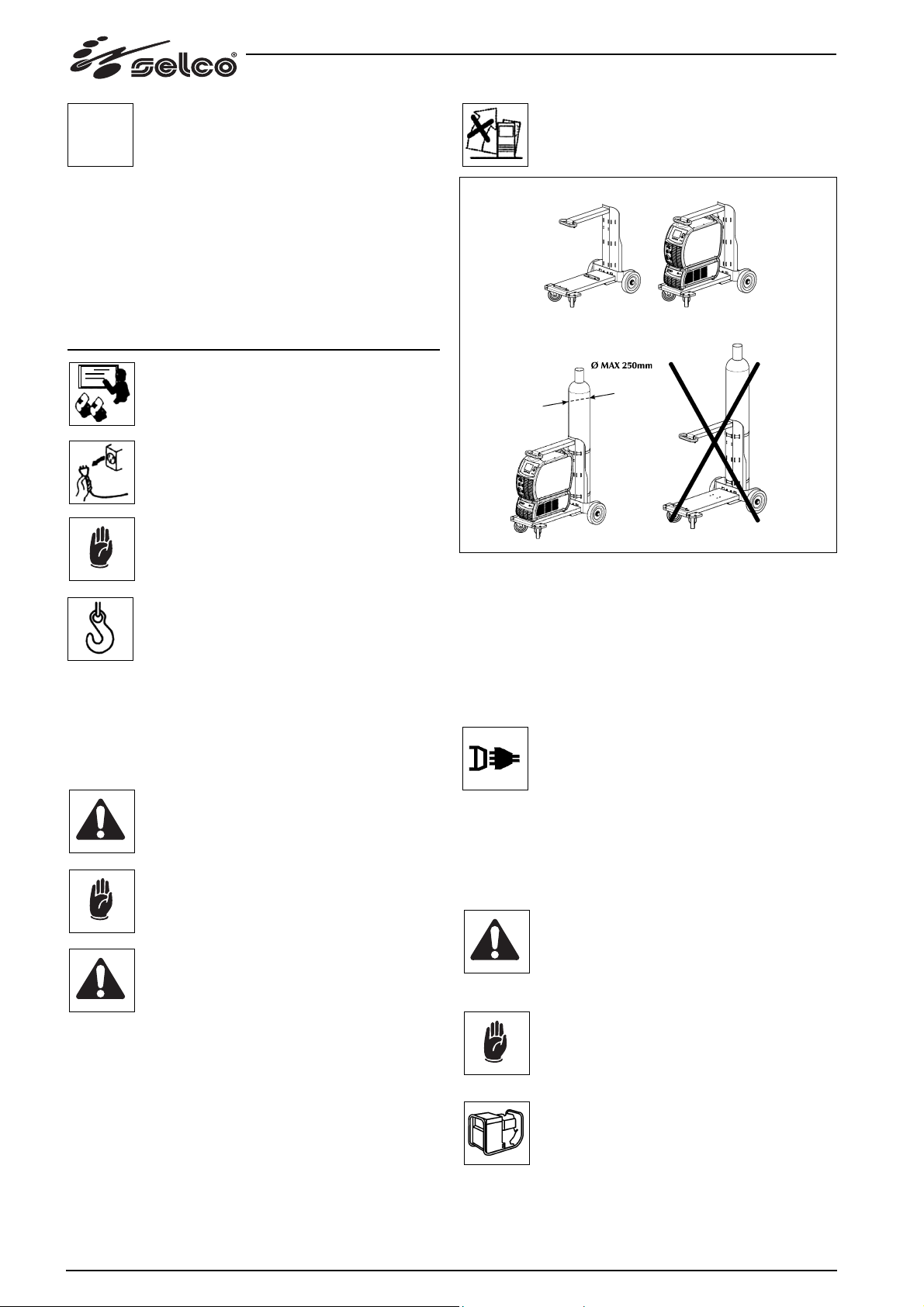 selco®

Ø MAX 250mm