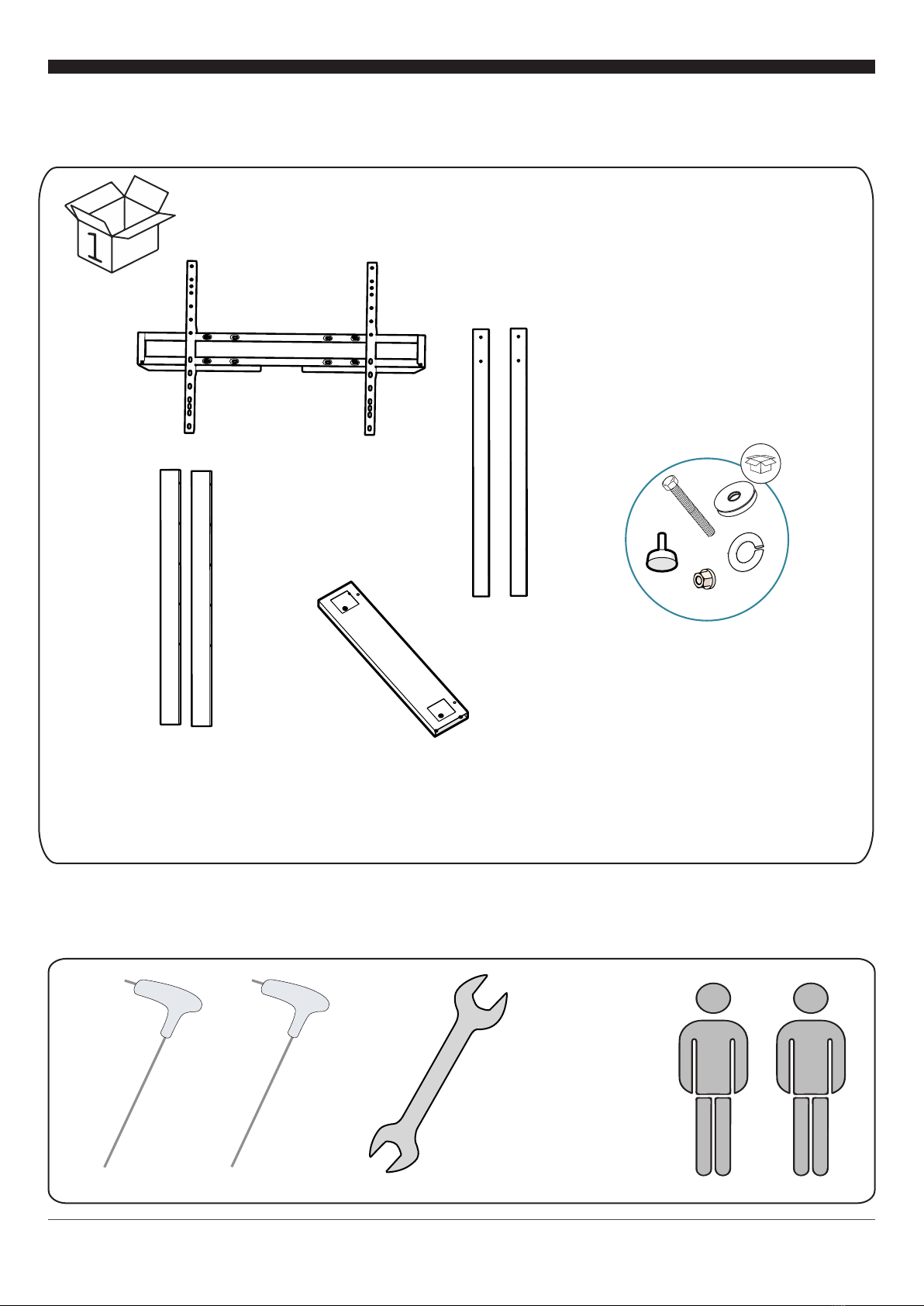 1