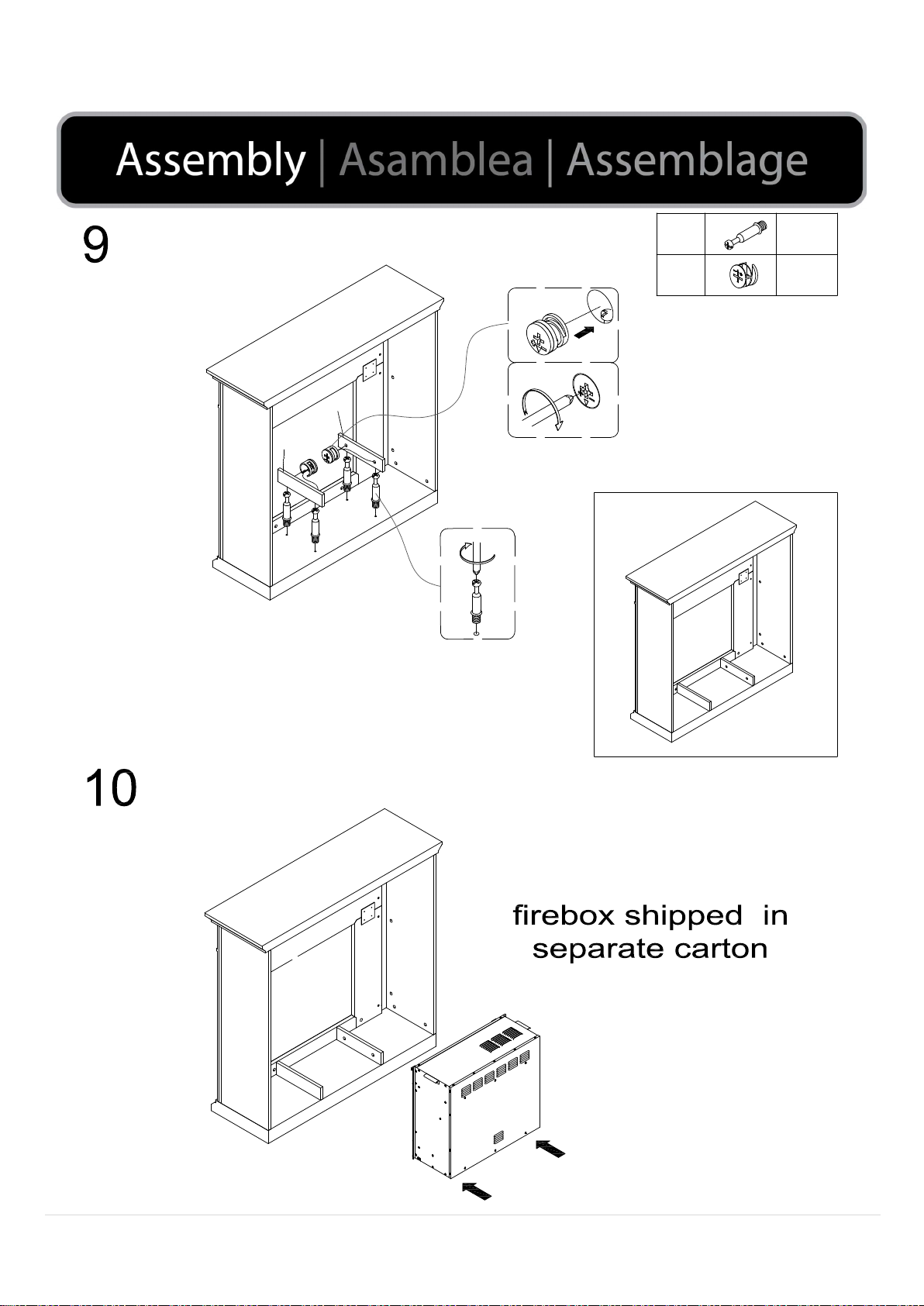 Assembly | Asamblea | Assemblage

9

10

firebox shipped in separate carton