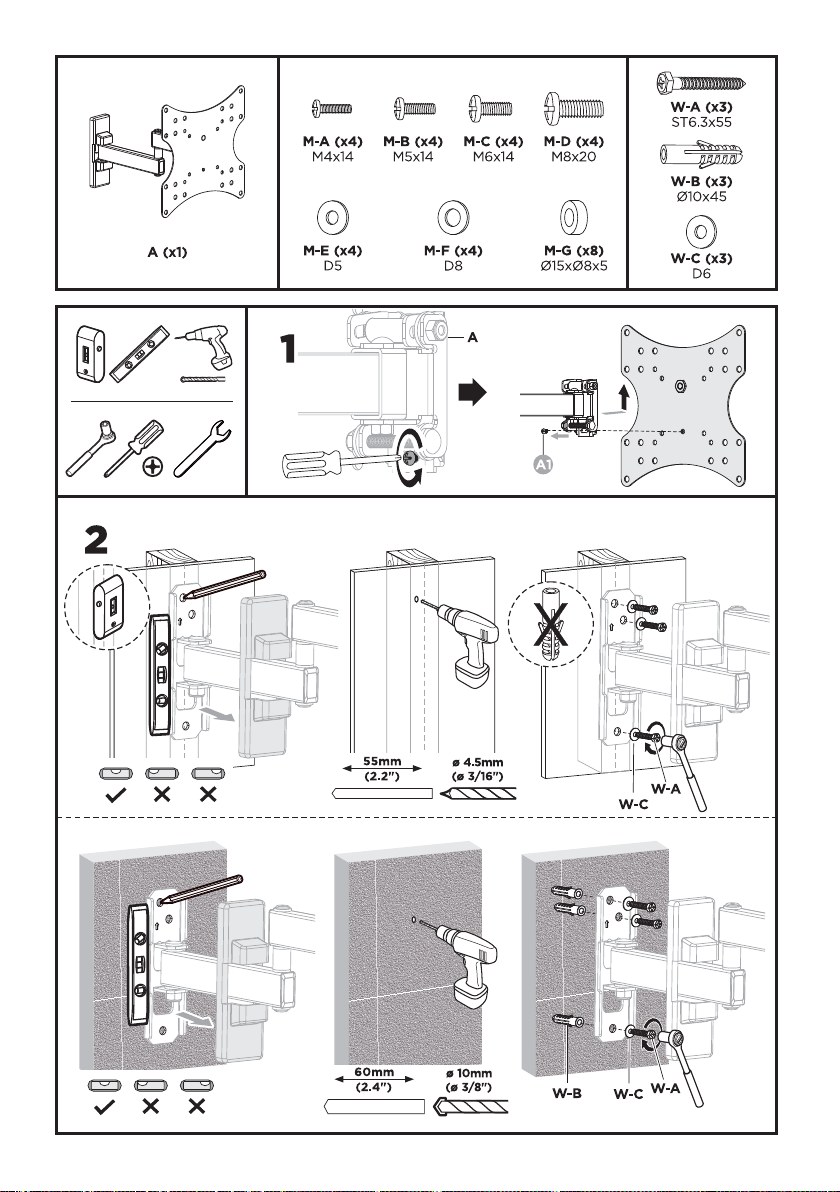 A (x1)

M-A (x4)
M4x14

M-B (x4)
M5x14

M-C (x4)
M6x14

M-D (x4)
M8x20

M-E (x4)
D5

M-F (x4)
D8

M-G (x8)
Ø15xØ8x5

W-A (x3)
ST6.3x55

W-B (x3)
Ø10x45

W-C (x3)
D6

1

A

A1

2

55mm
(2.2")

ø 4.5mm
(ø 3/16")

W-C

W-A

60mm
(2.4")

ø 10mm
(ø 3/8")

W-B

W-C

W-A