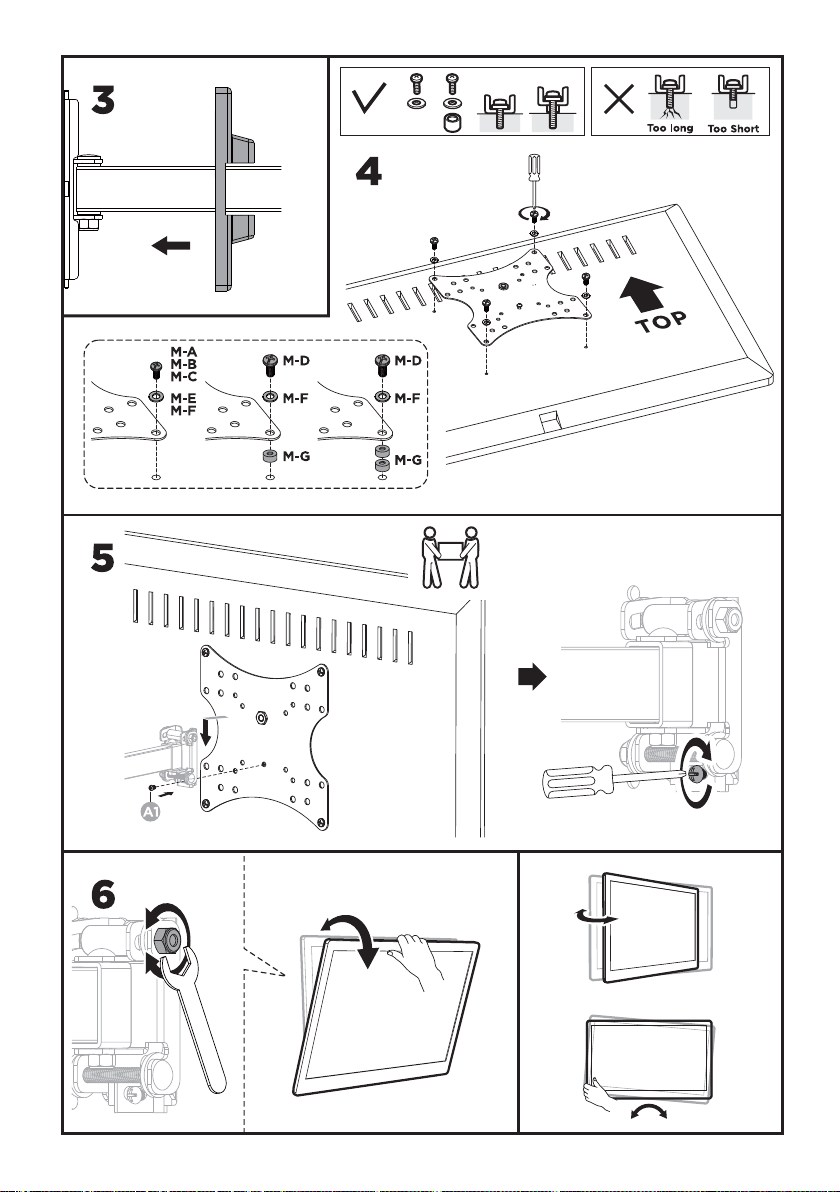 3

Too long
Too Short

4

TOP

M-A
M-B
M-C
M-E
M-F

M-D
M-F
M-G

M-D
M-F
M-G

5

A1

6