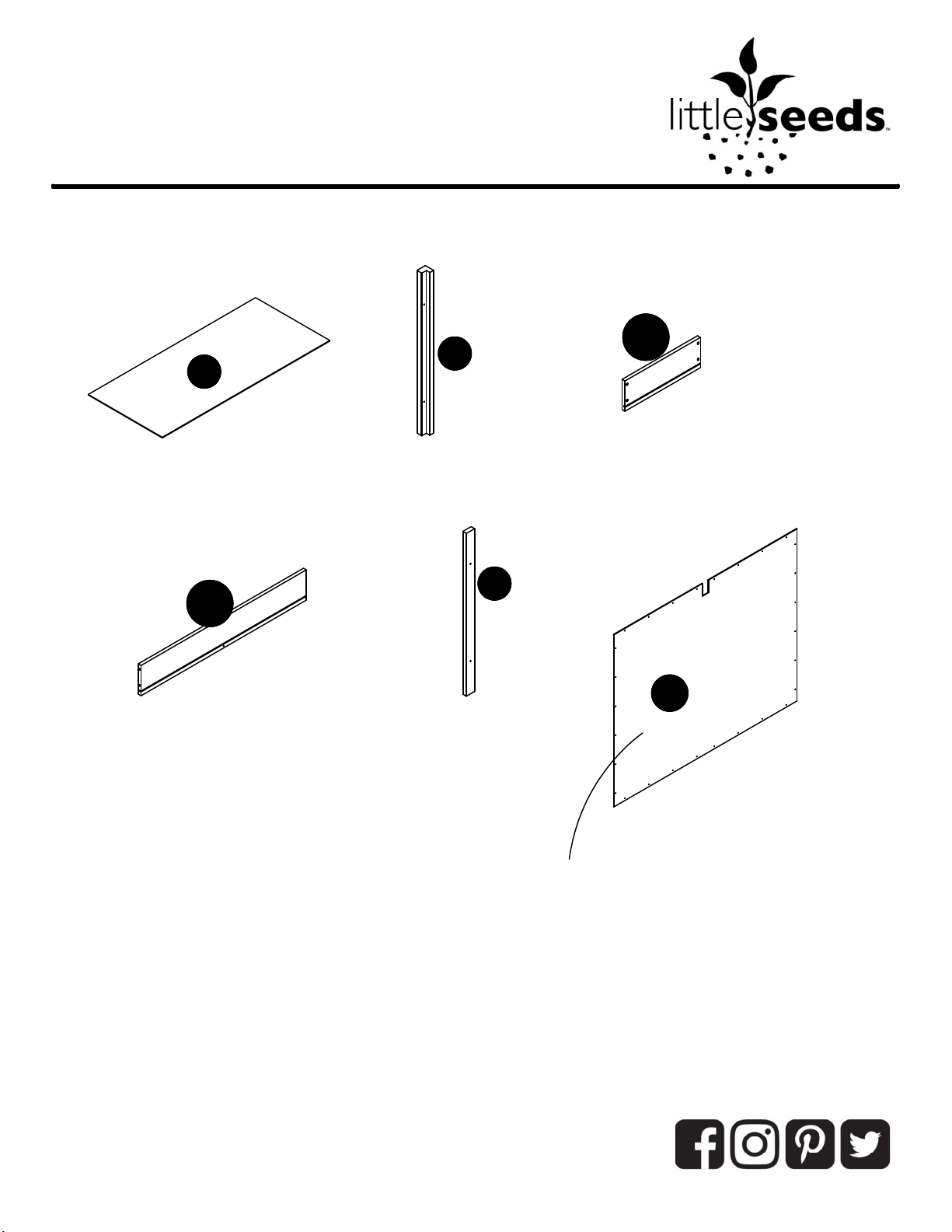 little seeds™